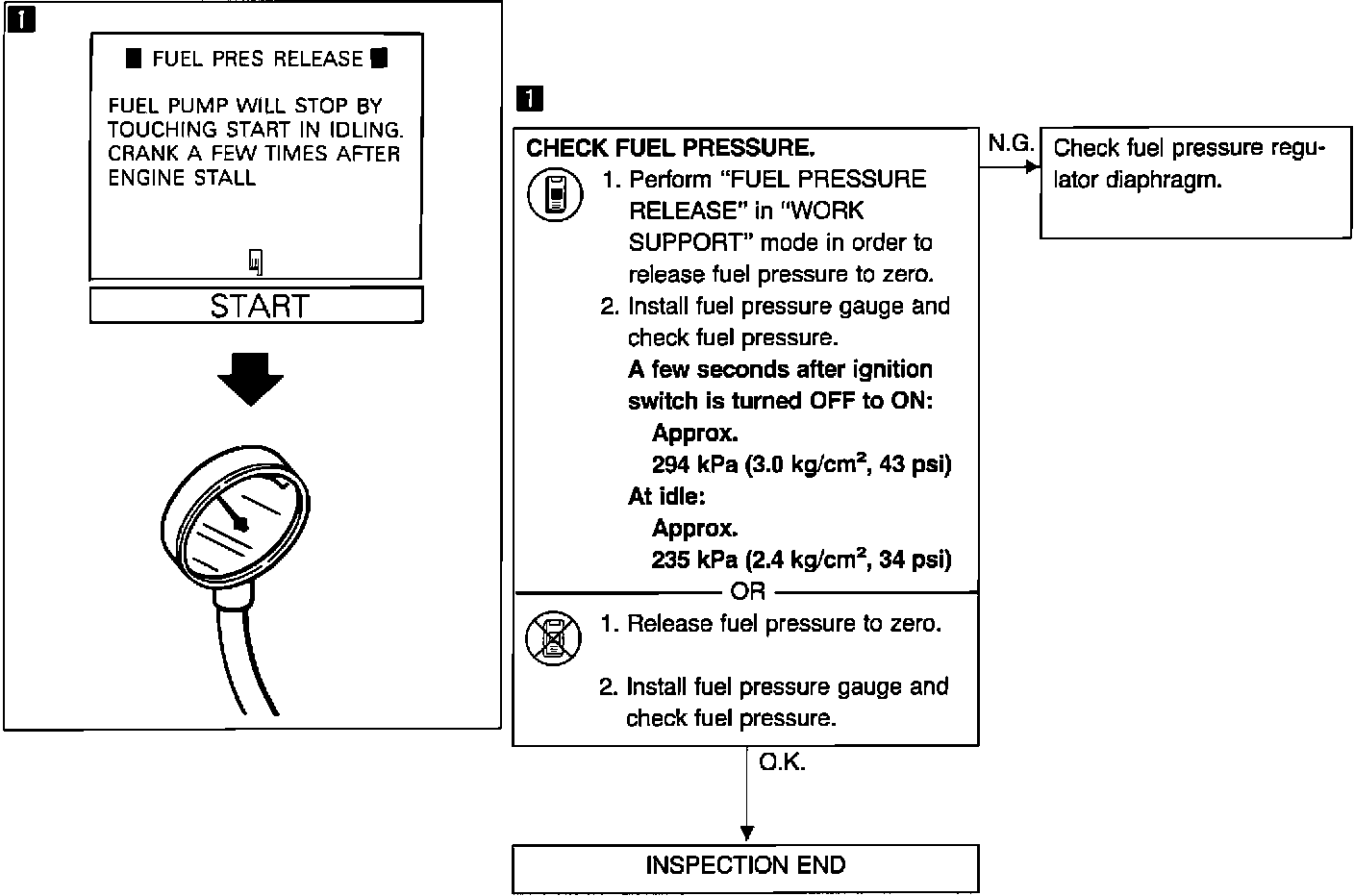 1

■ FUEL PRES RELEASE ■

FUEL PUMP WILL STOP BY TOUCHING START IN IDLING. CRANK A FEW TIMES AFTER ENGINE STALL

START

1

CHECK FUEL PRESSURE.

1. Perform "FUEL PRESSURE RELEASE" in "WORK SUPPORT" mode in order to release fuel pressure to zero.
2. Install fuel pressure gauge and check fuel pressure.
A few seconds after ignition switch is turned OFF to ON:
Approx.
294 kPa (3.0 kg/cm$^2$, 43 psi)
At idle:
Approx.
235 kPa (2.4 kg/cm$^2$, 34 psi)

OR

1. Release fuel pressure to zero.

2. Install fuel pressure gauge and check fuel pressure.

N.G.

Check fuel pressure regulator diaphragm.

O.K.

INSPECTION END