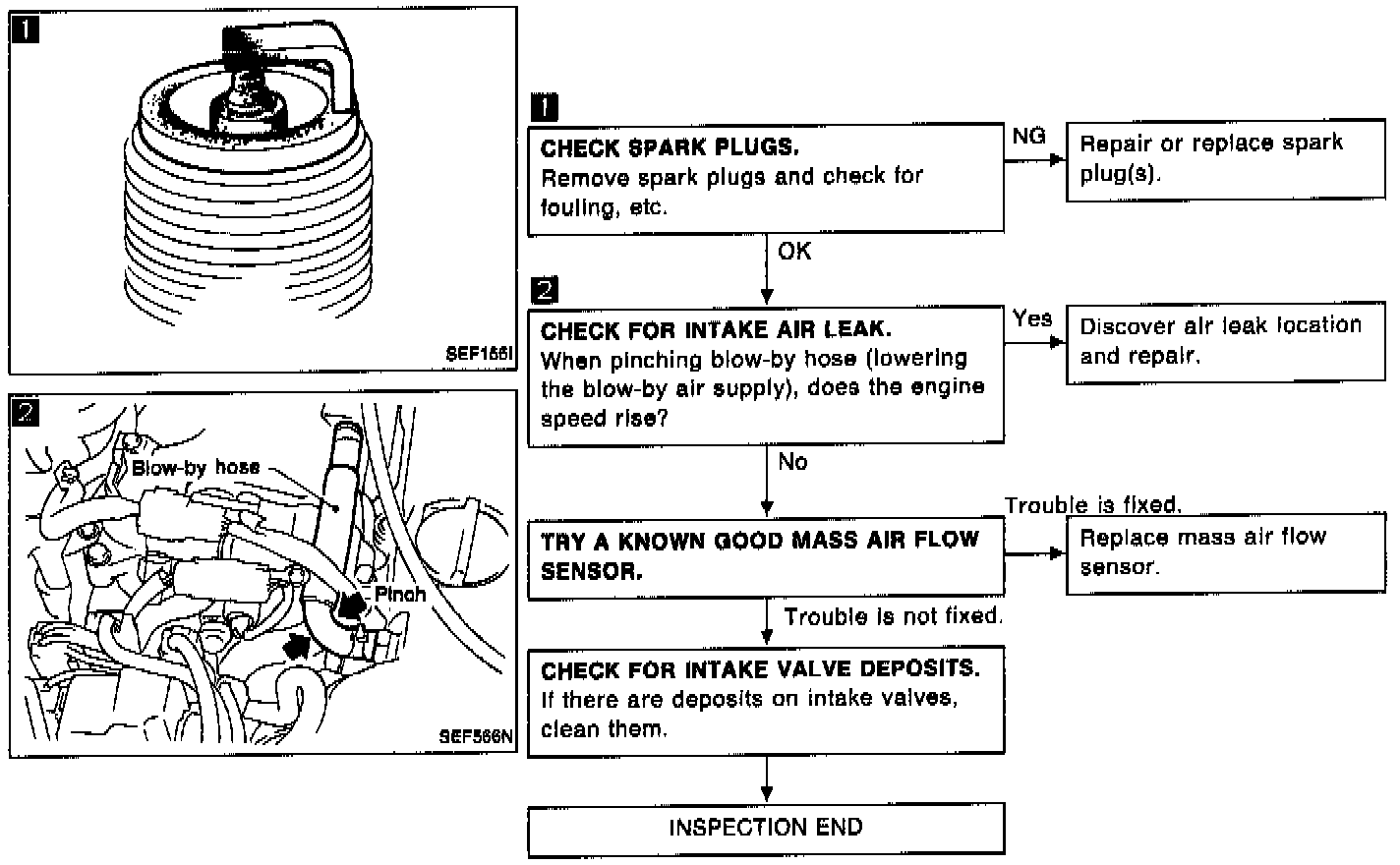 1

SEF156I

2

Blow-by hose

Pinch

SEF566N

1

CHECK SPARK PLUGS.
Remove spark plugs and check for fouling, etc.

NG

Repair or replace spark plug(s).

OK

2

CHECK FOR INTAKE AIR LEAK.
When pinching blow-by hose (lowering the blow-by air supply), does the engine speed rise?

Yes

Discover air leak location and repair.

No

TRY A KNOWN GOOD MASS AIR FLOW SENSOR.

Trouble is fixed.

Replace mass air flow sensor.

Trouble is not fixed.

CHECK FOR INTAKE VALVE DEPOSITS.
If there are deposits on intake valves, clean them.

INSPECTION END