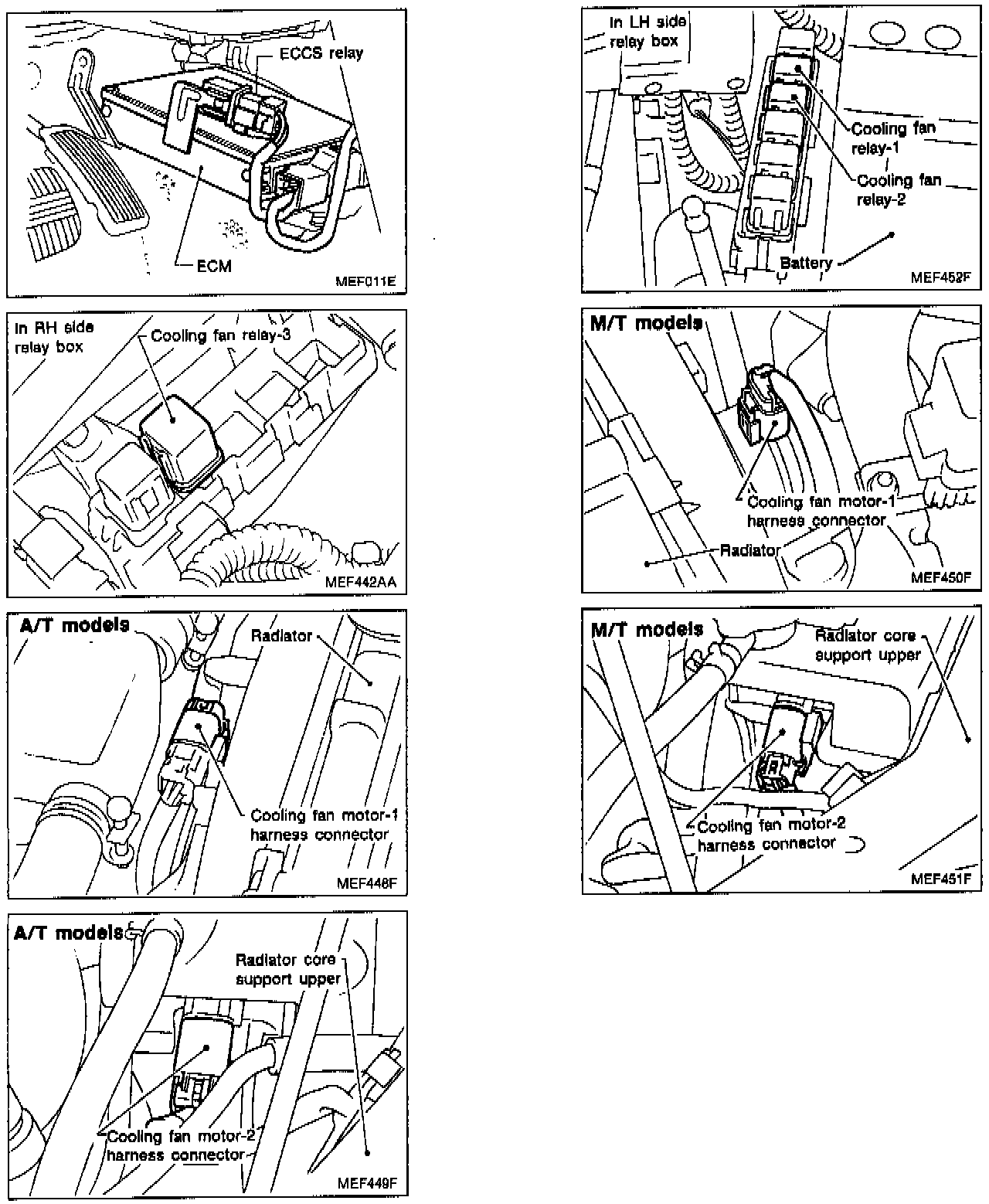 ECCS relay

ECM

MEF011E

In RH side relay box

Cooling fan relay-3

MEF442AA

A/T models

Radiator

Cooling fan motor-1 harness connector

MEF448F

A/T models

Radiator core support upper

Cooling fan motor-2 harness connector

MEF449F

In LH side relay box

Cooling fan relay-1

Cooling fan relay-2

Battery

MEF452F

M/T models

Cooling fan motor-1 harness connector

Radiator

MEF450F

M/T models

Radiator core support upper

Cooling fan motor-2 harness connector

MEF451F