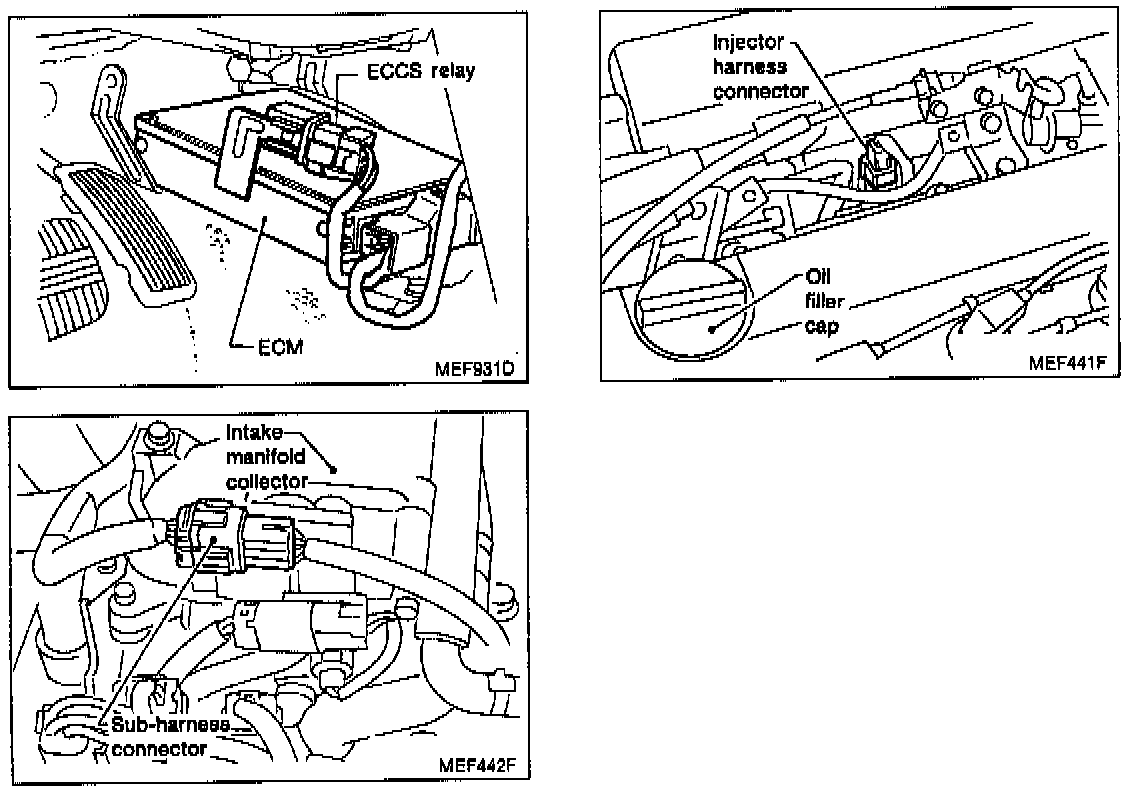 ECCS relay

ECM

MEF931D

Injector harness connector

Oil filler cap

MEF441F

Intake manifold collector

Sub-harness connector

MEF442F