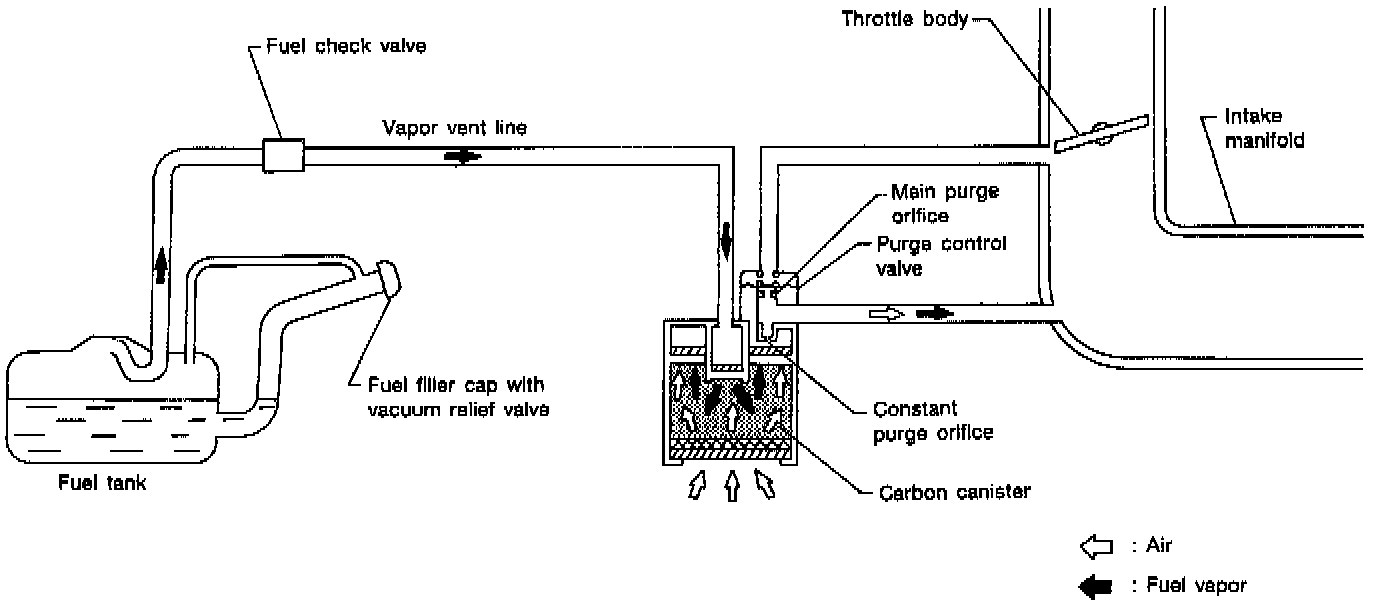 Fuel check valve

Throttle body

Vapor vent line

Intake manifold

Main purge orifice

Purge control valve

Fuel filler cap with vacuum relief valve

Constant purge orifice

Fuel tank

Carbon canister

: Air

: Fuel vapor