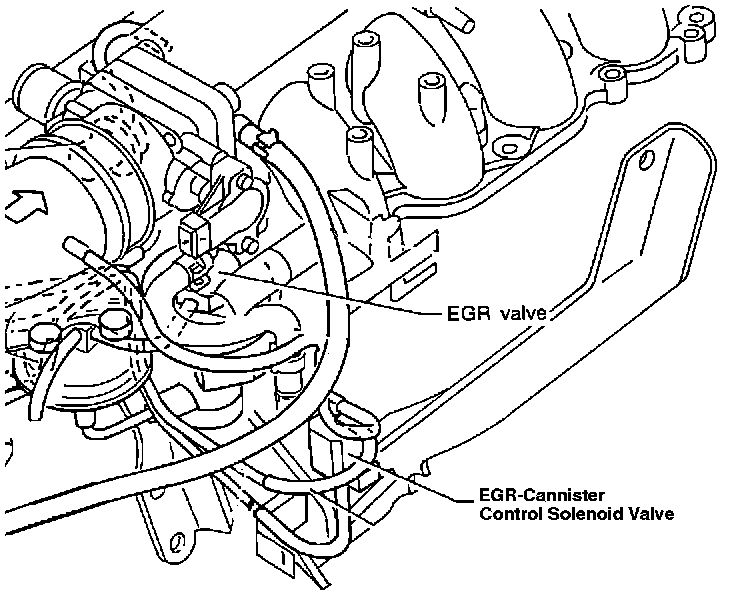 EGR valve

EGR-Cannister
Control Solenoid Valve