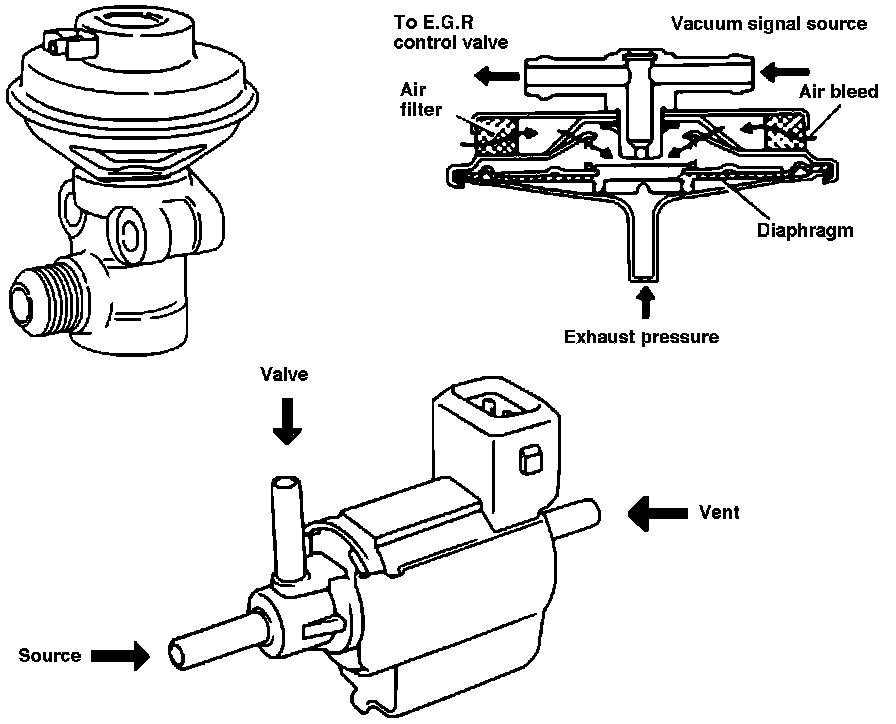 To E.G.R control valve

Vacuum signal source

Air filter

Air bleed

Diaphragm

Exhaust pressure

Valve

Vent

Source