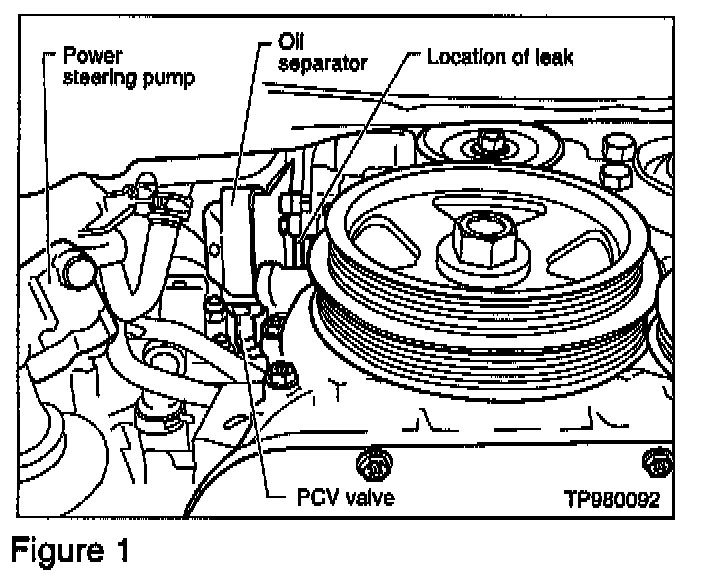 Power steering pump

Oil separator

Location of leak

PCV valve

TP980092

Figure 1