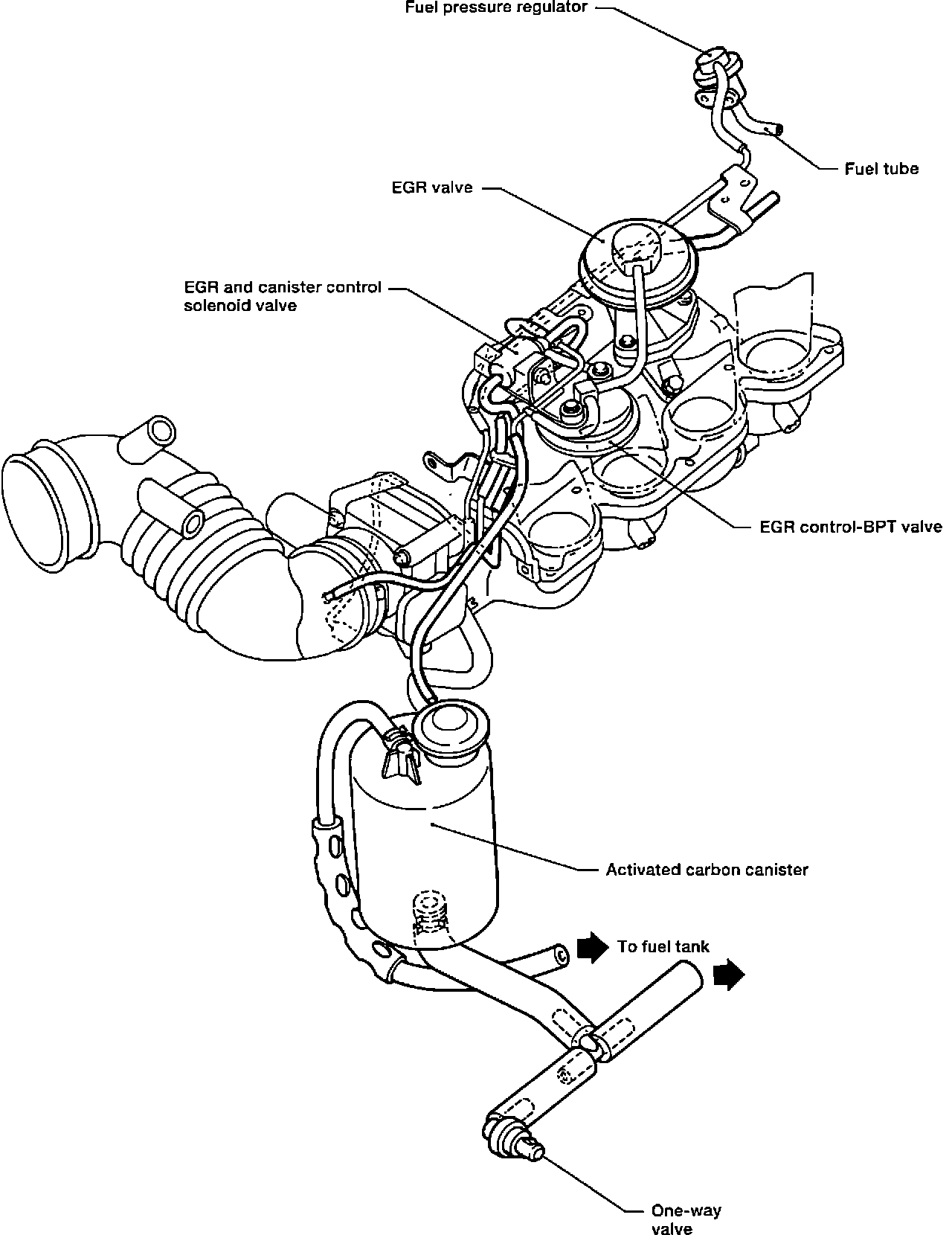 Fuel pressure regulator

Fuel tube

EGR valve

EGR and canister control solenoid valve

EGR control-BPT valve

Activated carbon canister

To fuel tank

One-way valve