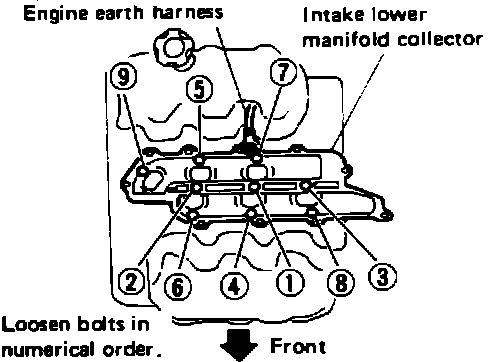 Engine earth harness

Intake lower manifold collector

9
5
7
2
6
4
1
8
3

Loosen bolts in numerical order.

Front