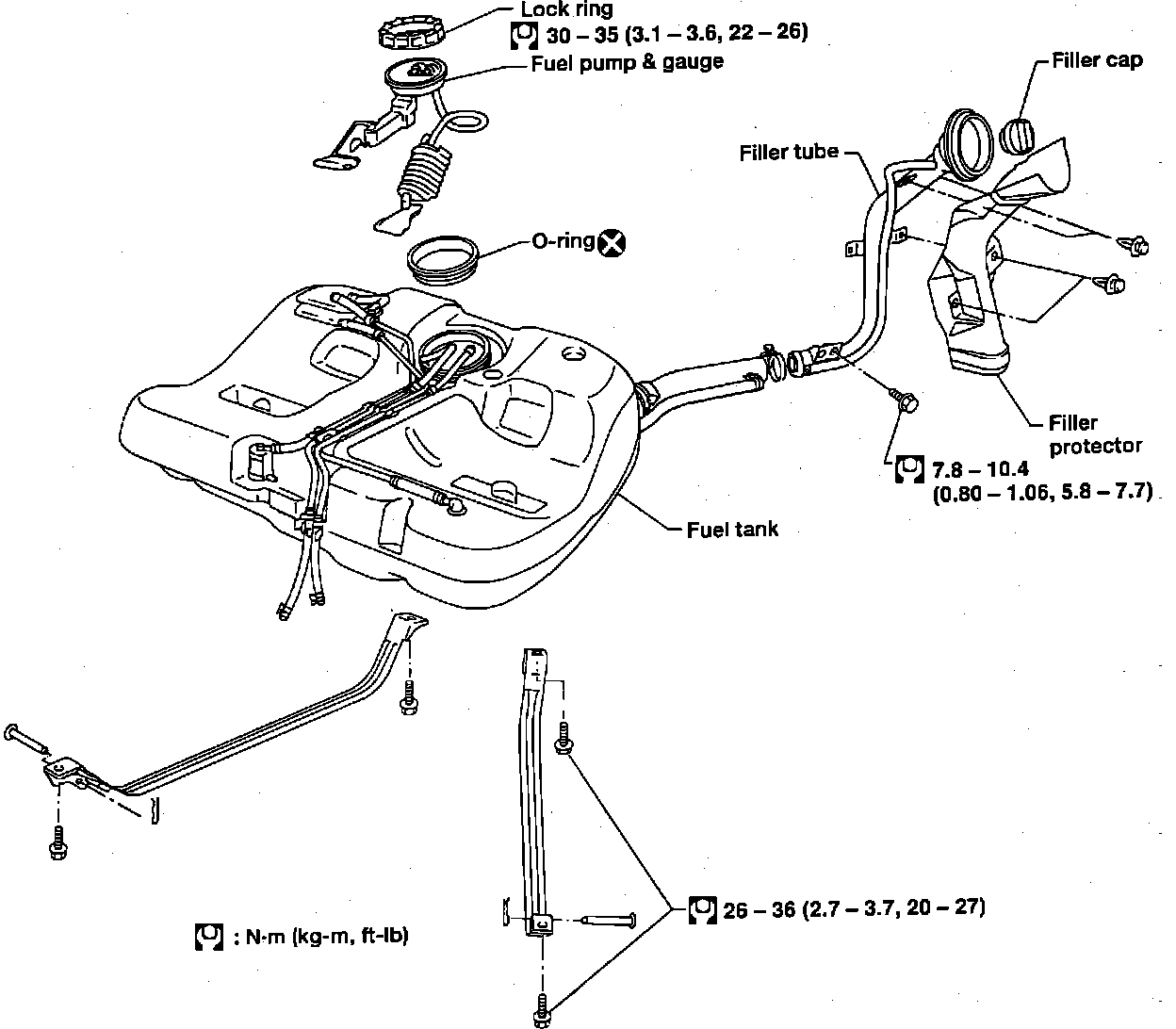 Lock ring
30 – 35 (3.1 – 3.6, 22 – 26)
Fuel pump & gauge
Filler cap
Filler tube
O-ring
Filler protector
7.8 – 10.4 (0.80 – 1.06, 5.8 – 7.7)
Fuel tank
26 – 36 (2.7 – 3.7, 20 – 27)
: N·m (kg-m, ft-lb)