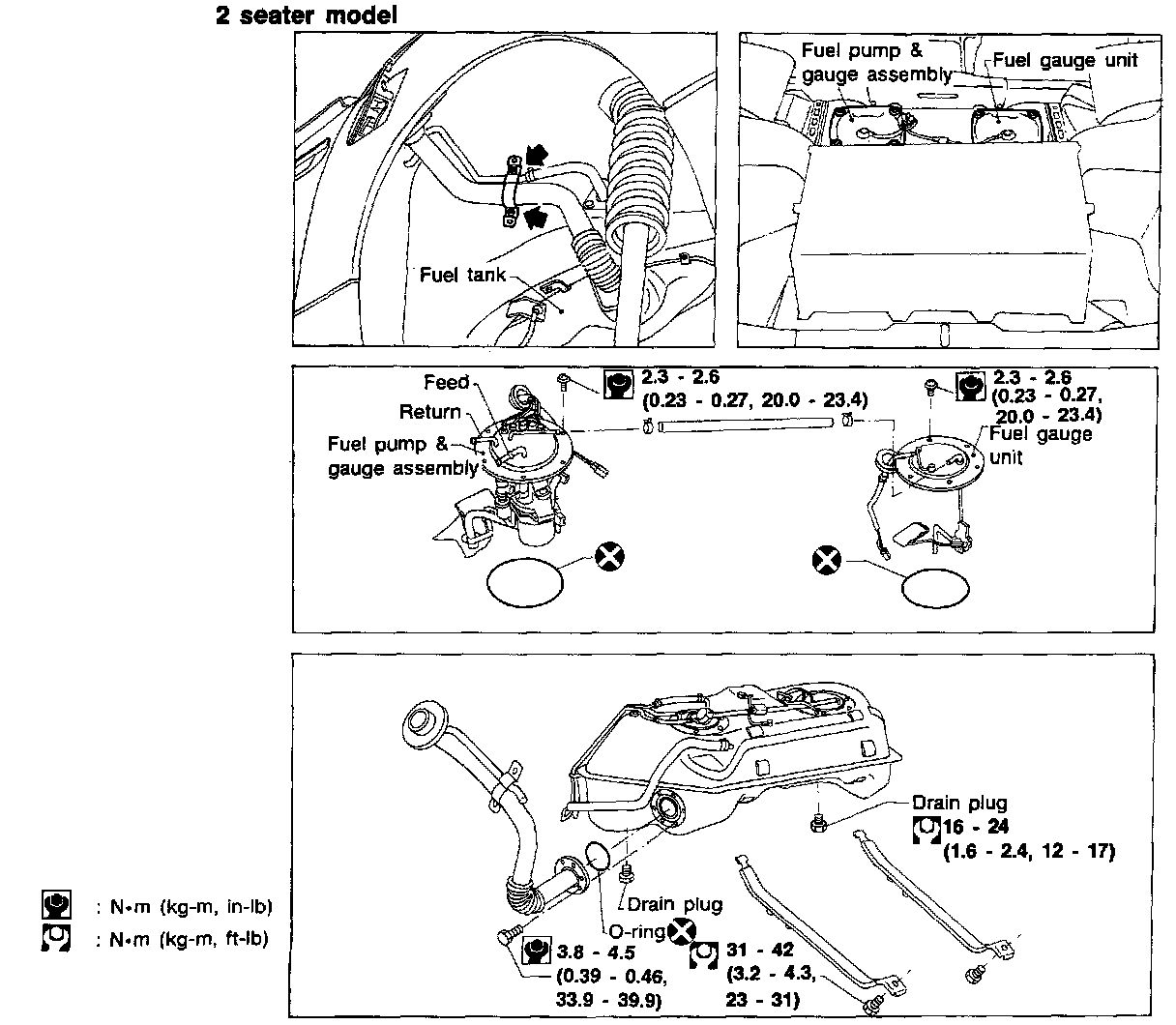 2 seater model

Fuel tank

Fuel pump & gauge assembly
Fuel gauge unit

Feed
Return
Fuel pump & gauge assembly
2.3 - 2.6 (0.23 - 0.27, 20.0 - 23.4)
2.3 - 2.6 (0.23 - 0.27, 20.0 - 23.4)
Fuel gauge unit

Drain plug
16 - 24 (1.6 - 2.4, 12 - 17)
Drain plug
O-ring
3.8 - 4.5 (0.39 - 0.46, 33.9 - 39.9)
31 - 42 (3.2 - 4.3, 23 - 31)

: N•m (kg-m, in-lb)
: N•m (kg-m, ft-lb)