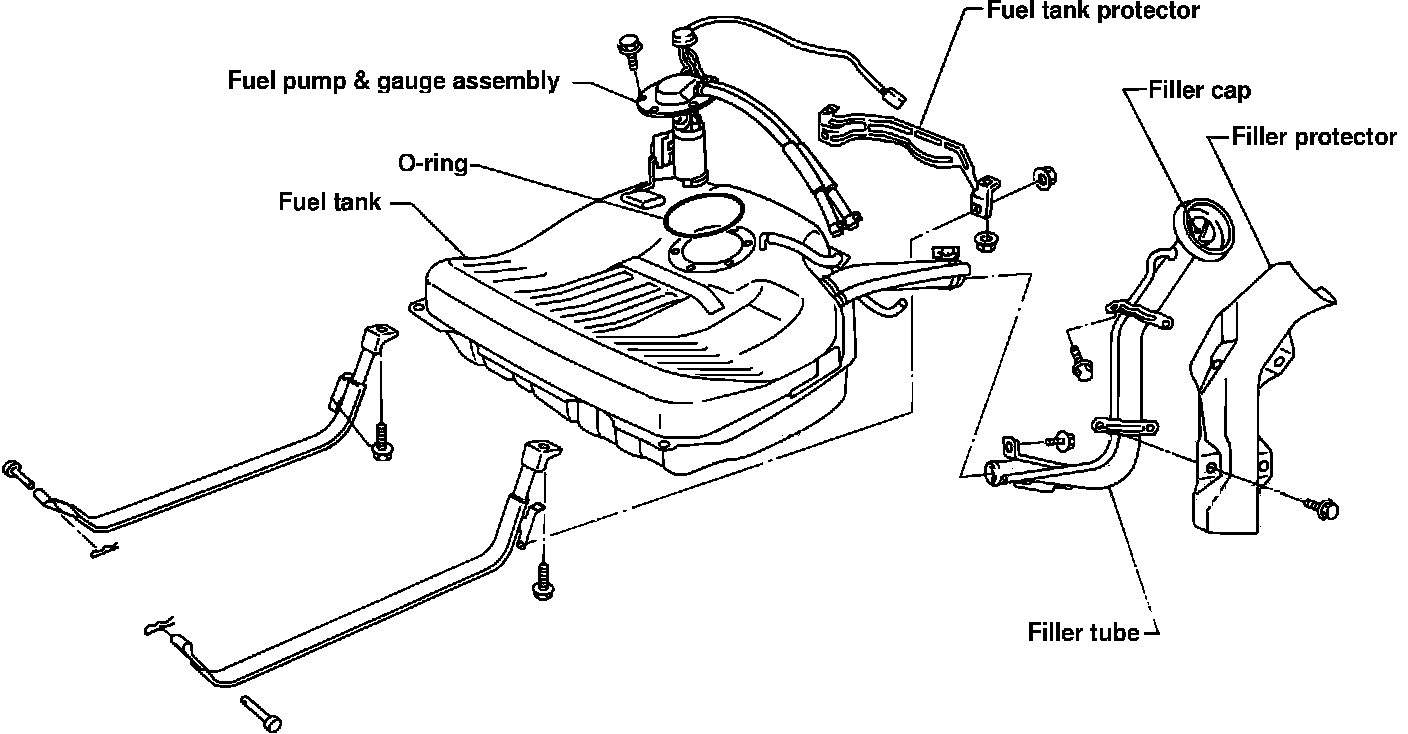 Fuel tank protector
Fuel pump & gauge assembly
Filler cap
Filler protector
O-ring
Fuel tank
Filler tube