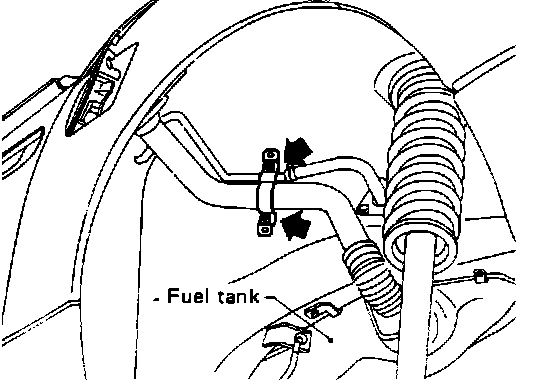 Fuel tank