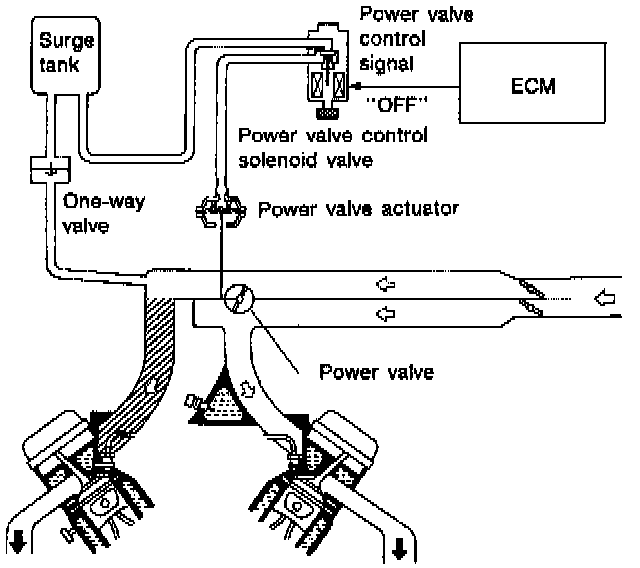 Surge tank

Power valve control signal

ECM

"OFF"

Power valve control solenoid valve

One-way valve

Power valve actuator

Power valve