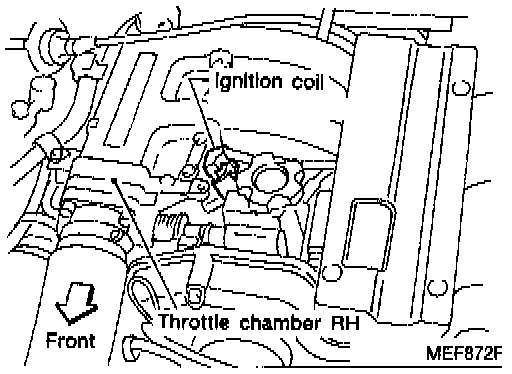 Ignition coil

Throttle chamber RH

Front

MEF872F