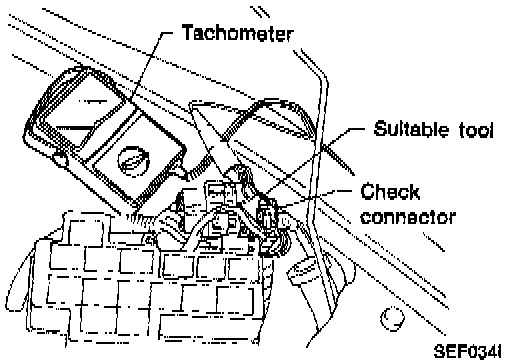 Tachometer

Suitable tool

Check connector

SEF034I