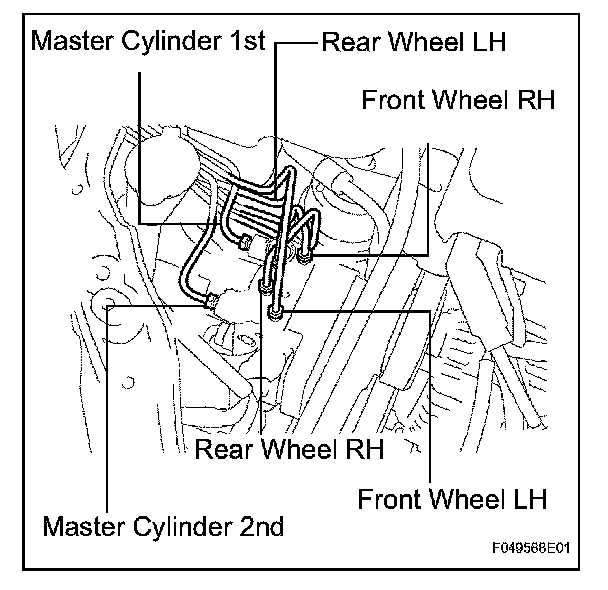 Master Cylinder 1st

Rear Wheel LH

Front Wheel RH

Rear Wheel RH

Front Wheel LH

Master Cylinder 2nd

F049588E01