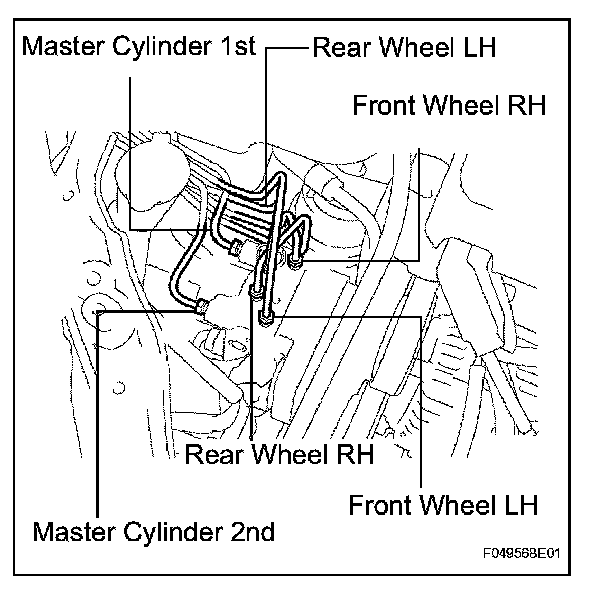 Master Cylinder 1st
Rear Wheel LH
Front Wheel RH
Rear Wheel RH
Front Wheel LH
Master Cylinder 2nd
F049568E01