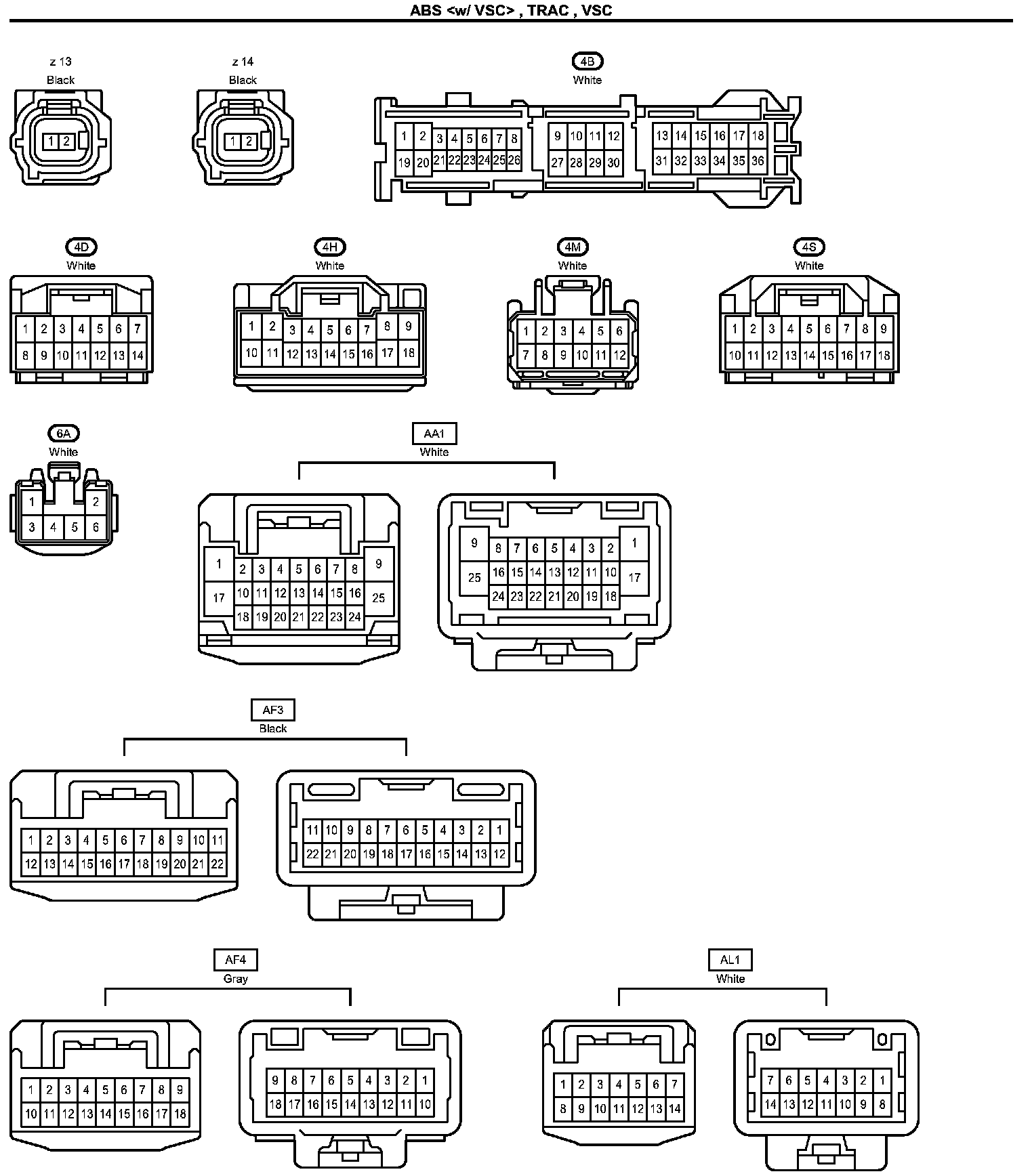 ABS <w/ VSC> , TRAC , VSC

z 13
Black
1 2

z 14
Black
1 2

4B
White
1 2 3 4 5 6 7 8
19 20 21 22 23 24 25 26
9 10 11 12
27 28 29 30
13 14 15 16 17 18
31 32 33 34 35 36

4D
White
1 2 3 4 5 6 7
8 9 10 11 12 13 14

4H
White
1 2 3 4 5 6 7 8 9
10 11 12 13 14 15 16 17 18

4M
White
1 2 3 4 5 6
7 8 9 10 11 12

4S
White
1 2 3 4 5 6 7 8 9
10 11 12 13 14 15 16 17 18

6A
White
1 2
3 4 5 6

AA1
White
1 2 3 4 5 6 7 8 9
17 10 11 12 13 14 15 16 25
18 19 20 21 22 23 24

9 8 7 6 5 4 3 2 1
25 16 15 14 13 12 11 10 17
24 23 22 21 20 19 18

AF3
Black
1 2 3 4 5 6 7 8 9 10 11
12 13 14 15 16 17 18 19 20 21 22

11 10 9 8 7 6 5 4 3 2 1
22 21 20 19 18 17 16 15 14 13 12

AF4
Gray
1 2 3 4 5 6 7 8 9
10 11 12 13 14 15 16 17 18

9 8 7 6 5 4 3 2 1
18 17 16 15 14 13 12 11 10

AL1
White
1 2 3 4 5 6 7
8 9 10 11 12 13 14

7 6 5 4 3 2 1
14 13 12 11 10 9 8