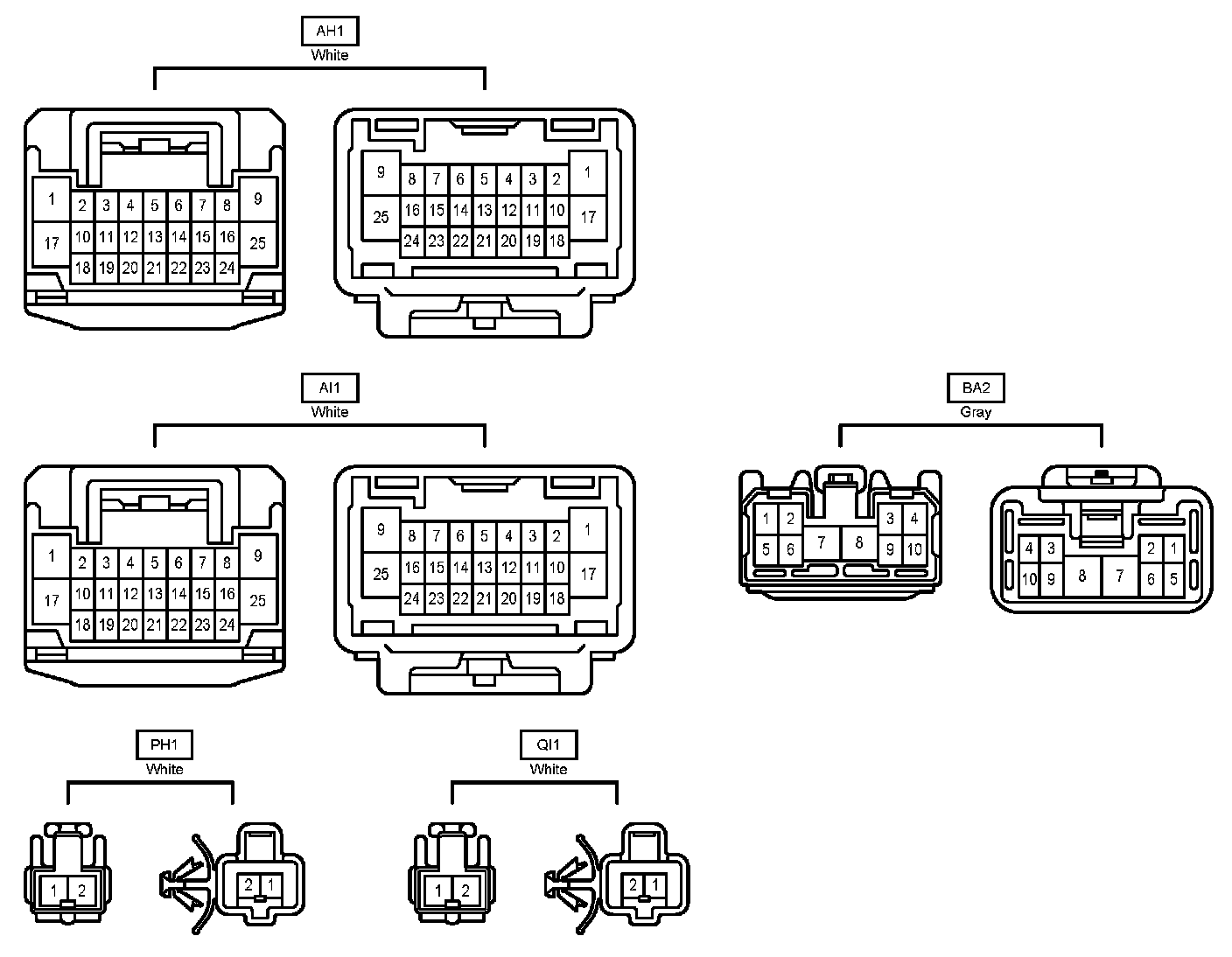 AH1
White

1 2 3 4 5 6 7 8 9
17 10 11 12 13 14 15 16 25
18 19 20 21 22 23 24

9 8 7 6 5 4 3 2 1
25 16 15 14 13 12 11 10 17
24 23 22 21 20 19 18

AI1
White

1 2 3 4 5 6 7 8 9
17 10 11 12 13 14 15 16 25
18 19 20 21 22 23 24

9 8 7 6 5 4 3 2 1
25 16 15 14 13 12 11 10 17
24 23 22 21 20 19 18

BA2
Gray

1 2 3 4
5 6 7 8 9 10

4 3 2 1
10 9 8 7 6 5

PH1
White

1 2

2 1

QI1
White

1 2

2 1