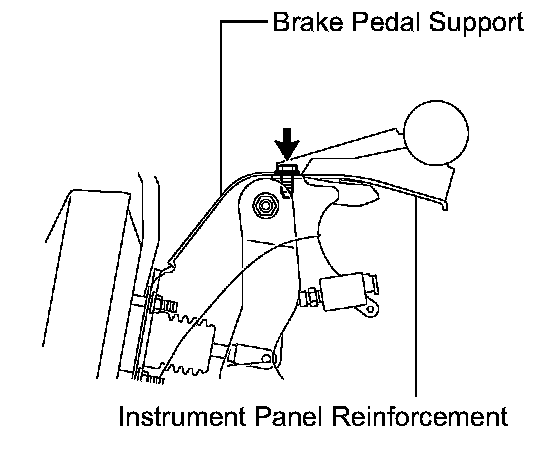 Brake Pedal Support

Instrument Panel Reinforcement