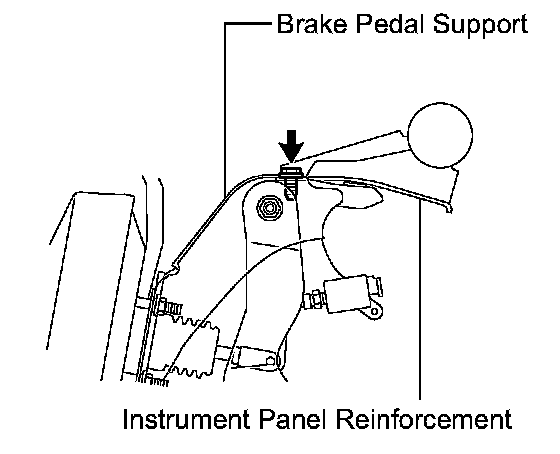 Brake Pedal Support

Instrument Panel Reinforcement