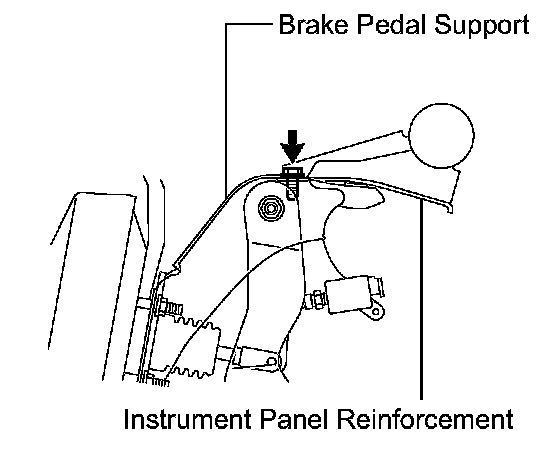 Brake Pedal Support

Instrument Panel Reinforcement