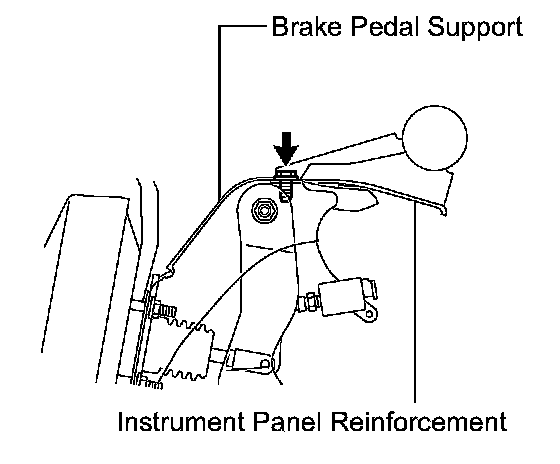 Brake Pedal Support

Instrument Panel Reinforcement