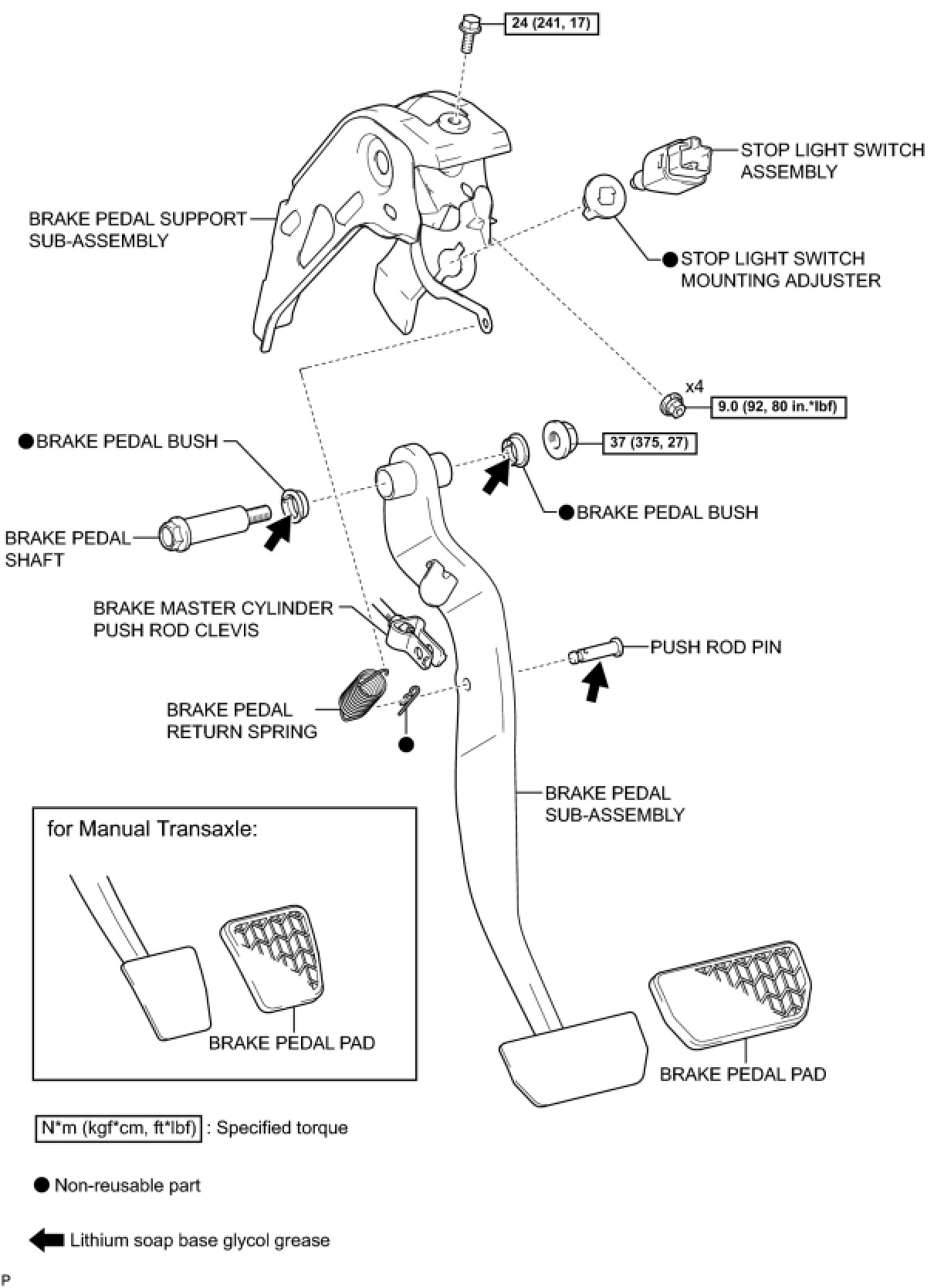 24 (241, 17)

STOP LIGHT SWITCH ASSEMBLY

BRAKE PEDAL SUPPORT SUB-ASSEMBLY

● STOP LIGHT SWITCH MOUNTING ADJUSTER

x4

9.0 (92, 80 in.*lbf)

● BRAKE PEDAL BUSH

37 (375, 27)

● BRAKE PEDAL BUSH

BRAKE PEDAL SHAFT

BRAKE MASTER CYLINDER PUSH ROD CLEVIS

PUSH ROD PIN

BRAKE PEDAL RETURN SPRING

●

BRAKE PEDAL SUB-ASSEMBLY

for Manual Transaxle:

BRAKE PEDAL PAD

BRAKE PEDAL PAD

N*m (kgf*cm, ft*lbf) : Specified torque

● Non-reusable part

Lithium soap base glycol grease

P