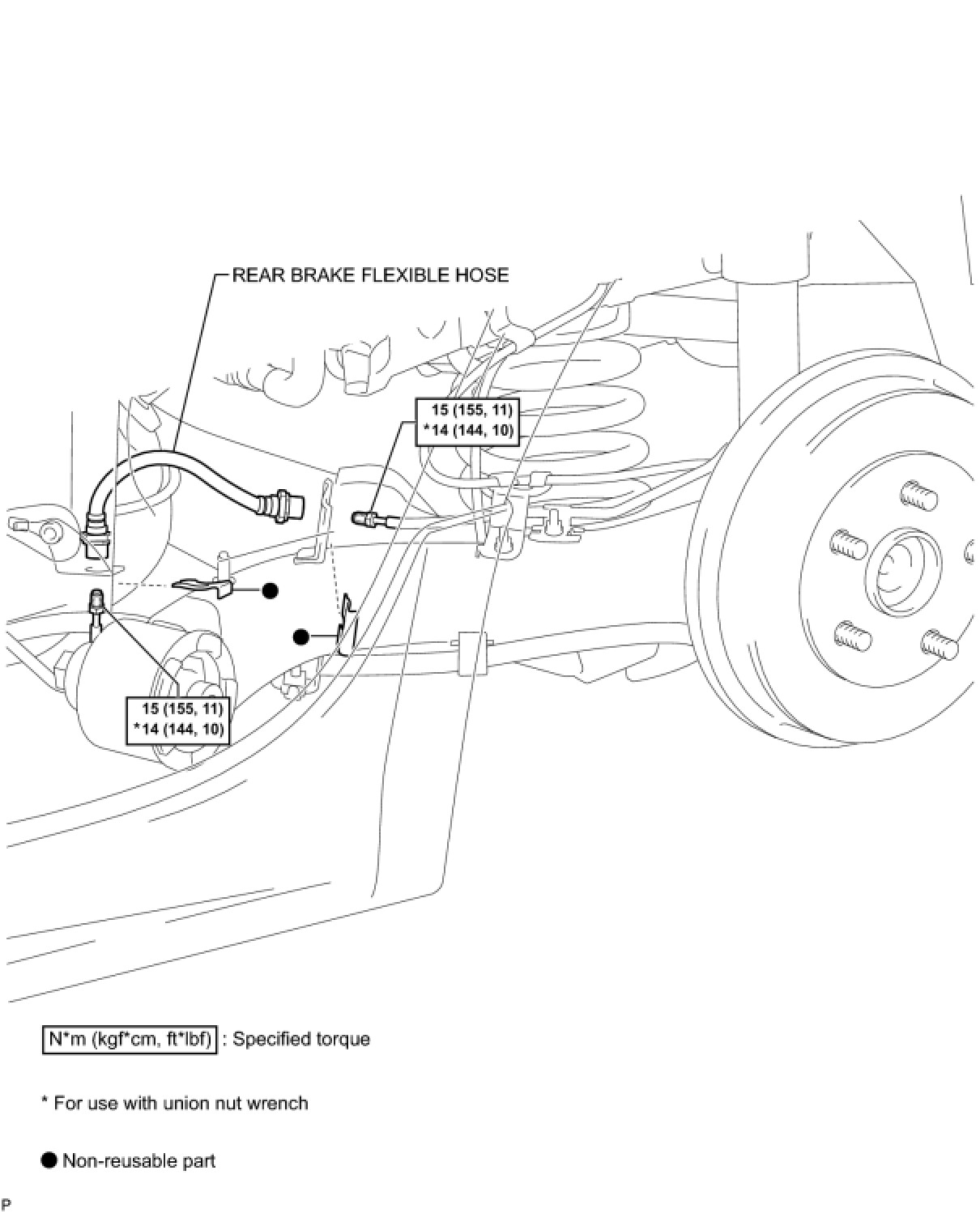 REAR BRAKE FLEXIBLE HOSE

15 (155, 11)
*14 (144, 10)

15 (155, 11)
*14 (144, 10)

N*m (kgf*cm, ft*lbf) : Specified torque

* For use with union nut wrench

● Non-reusable part

P