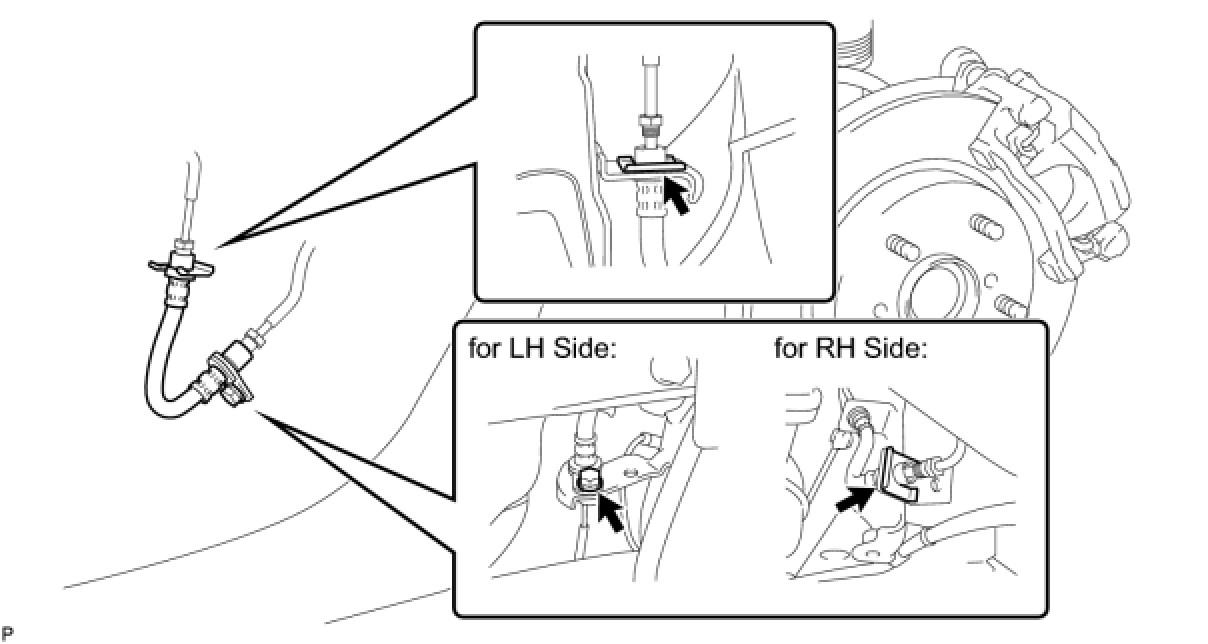 for LH Side:

for RH Side:

P