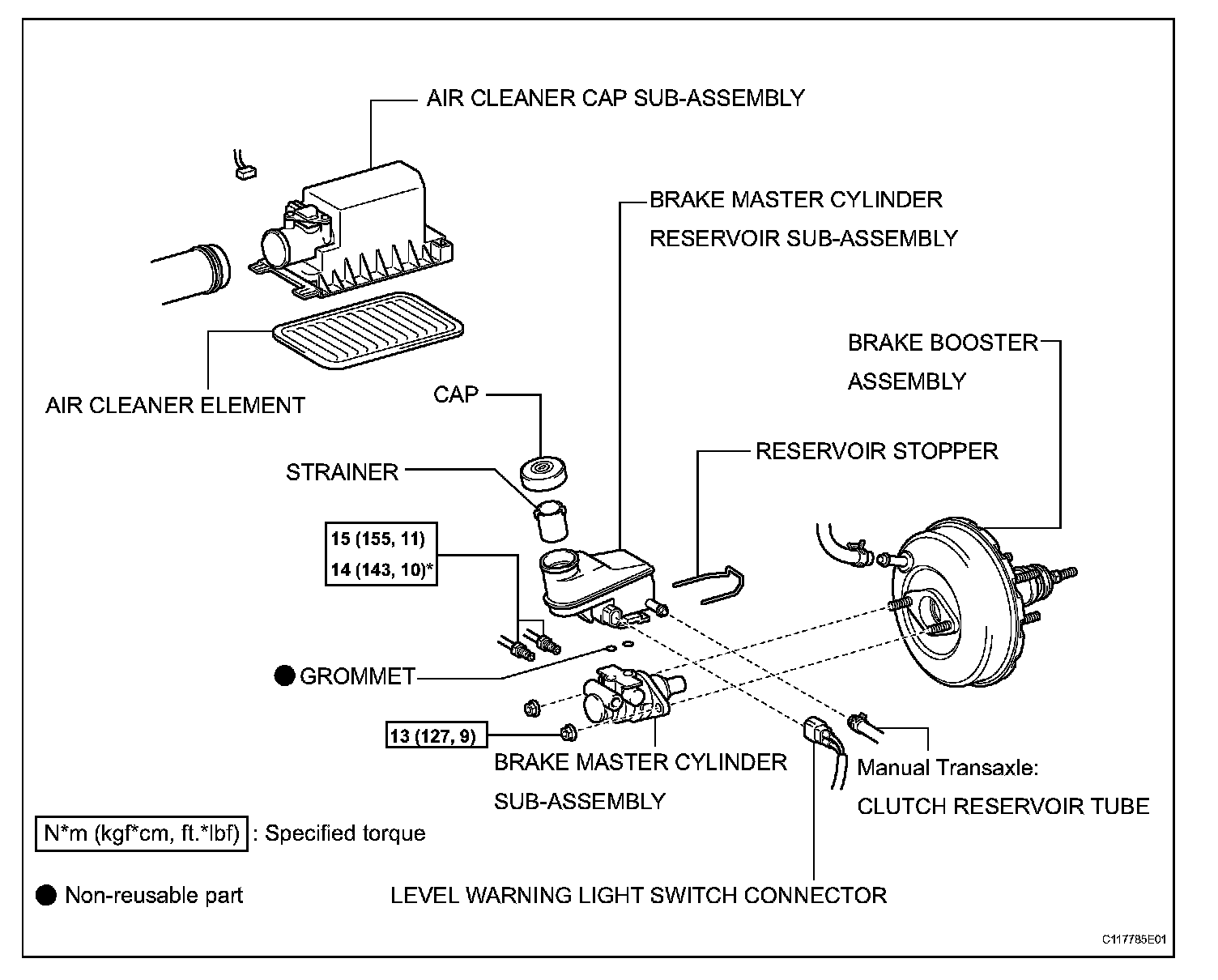 AIR CLEANER CAP SUB-ASSEMBLY

BRAKE MASTER CYLINDER RESERVOIR SUB-ASSEMBLY

BRAKE BOOSTER ASSEMBLY

AIR CLEANER ELEMENT

CAP

RESERVOIR STOPPER

STRAINER

15 (155, 11)
14 (143, 10)*

GROMMET

13 (127, 9)

BRAKE MASTER CYLINDER SUB-ASSEMBLY

Manual Transaxle: CLUTCH RESERVOIR TUBE

N*m (kgf*cm, ft.*lbf) : Specified torque

Non-reusable part

LEVEL WARNING LIGHT SWITCH CONNECTOR

C117785E01