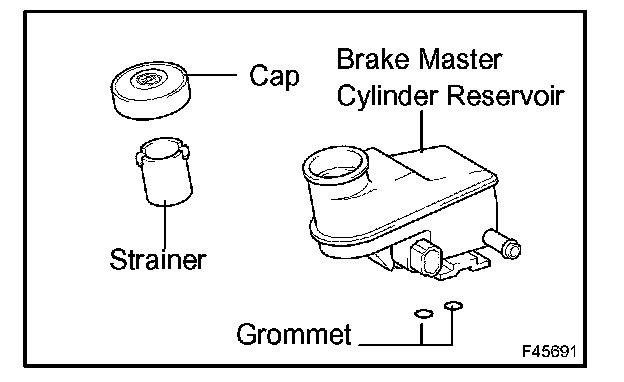 Cap

Brake Master Cylinder Reservoir

Strainer

Grommet

F45691