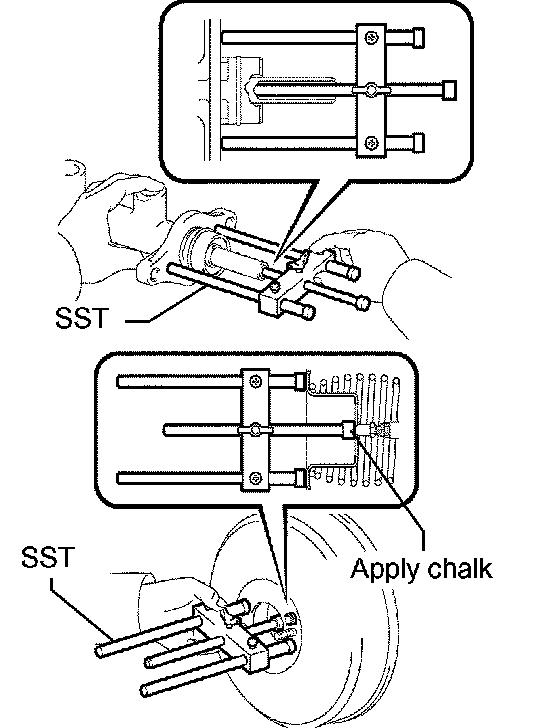 SST

SST

Apply chalk