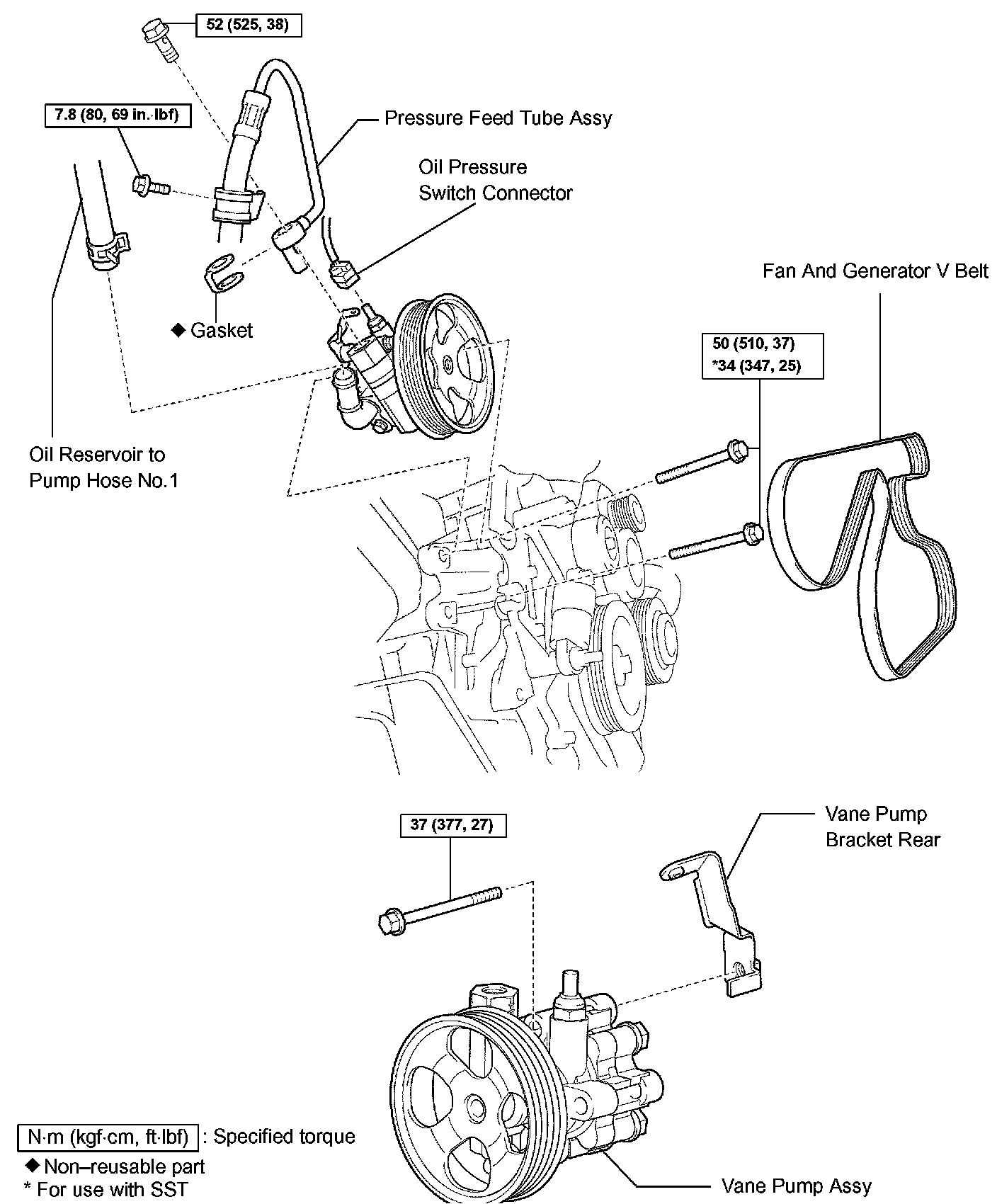 52 (525, 38)

7.8 (80, 69 in.·lbf)

Pressure Feed Tube Assy

Oil Pressure Switch Connector

Fan And Generator V Belt

◆ Gasket

50 (510, 37)
*34 (347, 25)

Oil Reservoir to Pump Hose No.1

37 (377, 27)

Vane Pump Bracket Rear

N·m (kgf·cm, ft·lbf) : Specified torque
◆ Non–reusable part
* For use with SST

Vane Pump Assy