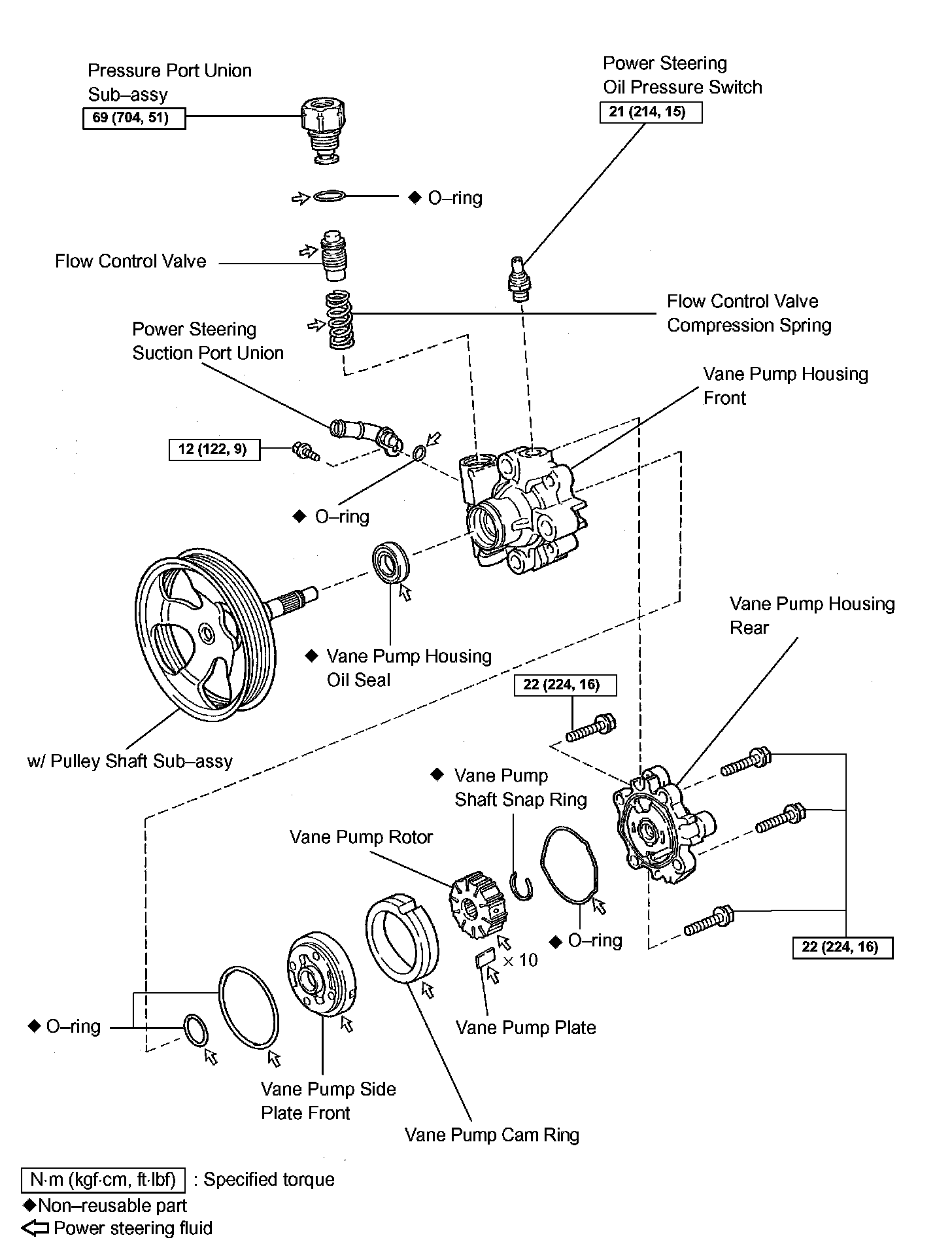 Pressure Port Union Sub–assy

69 (704, 51)

Power Steering Oil Pressure Switch

21 (214, 15)

◆ O–ring

Flow Control Valve

Flow Control Valve Compression Spring

Power Steering Suction Port Union

Vane Pump Housing Front

12 (122, 9)

◆ O–ring

◆ Vane Pump Housing Oil Seal

Vane Pump Housing Rear

22 (224, 16)

w/ Pulley Shaft Sub–assy

◆ Vane Pump Shaft Snap Ring

Vane Pump Rotor

◆ O–ring

× 10

22 (224, 16)

◆ O–ring

Vane Pump Plate

Vane Pump Side Plate Front

Vane Pump Cam Ring

N·m (kgf·cm, ft·lbf) : Specified torque
◆Non–reusable part
⇦ Power steering fluid