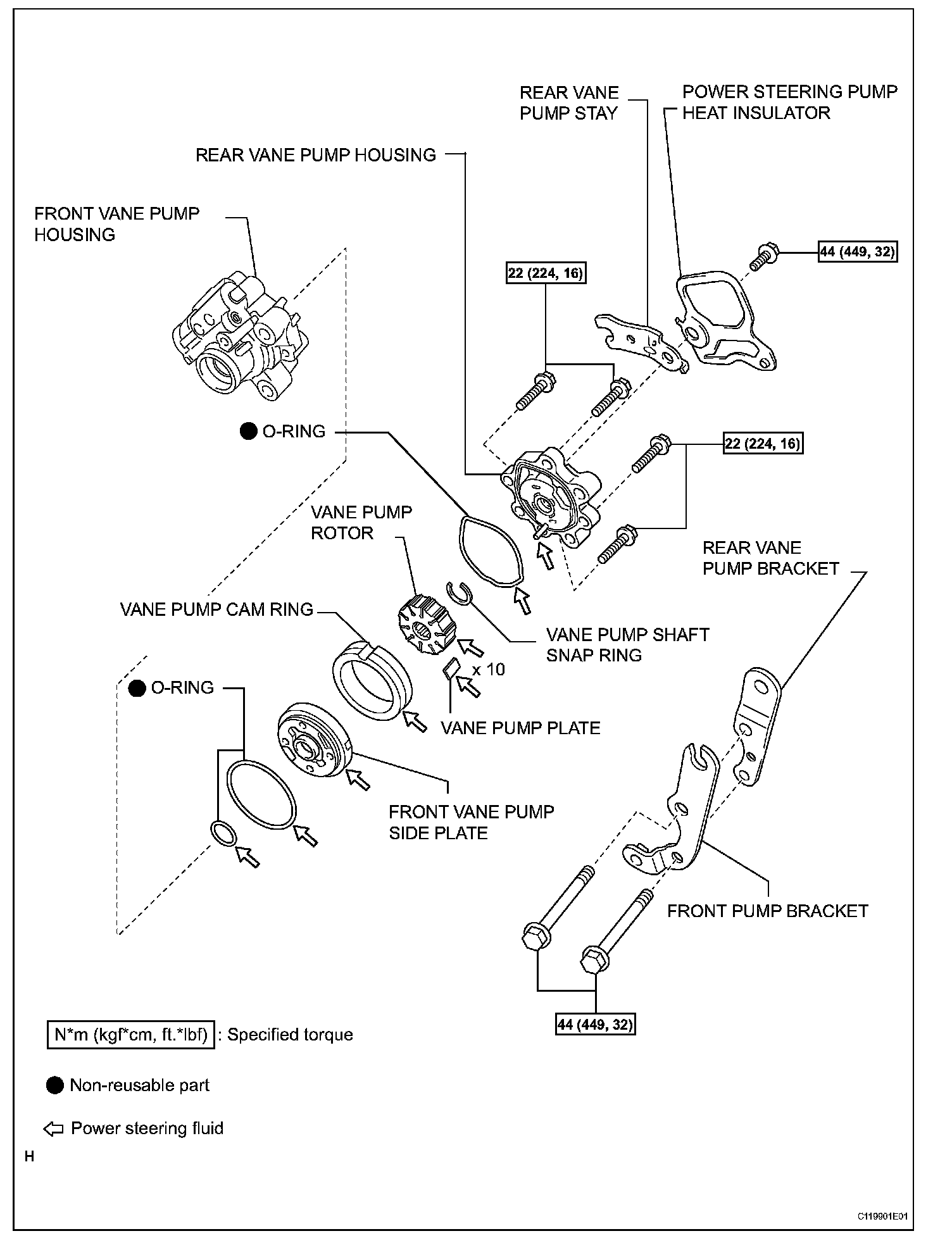 REAR VANE PUMP STAY

POWER STEERING PUMP HEAT INSULATOR

REAR VANE PUMP HOUSING

FRONT VANE PUMP HOUSING

44 (449, 32)

22 (224, 16)

O-RING

22 (224, 16)

VANE PUMP ROTOR

REAR VANE PUMP BRACKET

VANE PUMP CAM RING

VANE PUMP SHAFT SNAP RING

x 10

O-RING

VANE PUMP PLATE

FRONT VANE PUMP SIDE PLATE

FRONT PUMP BRACKET

44 (449, 32)

N*m (kgf*cm, ft.*lbf) : Specified torque

Non-reusable part

Power steering fluid

H

C119901E01