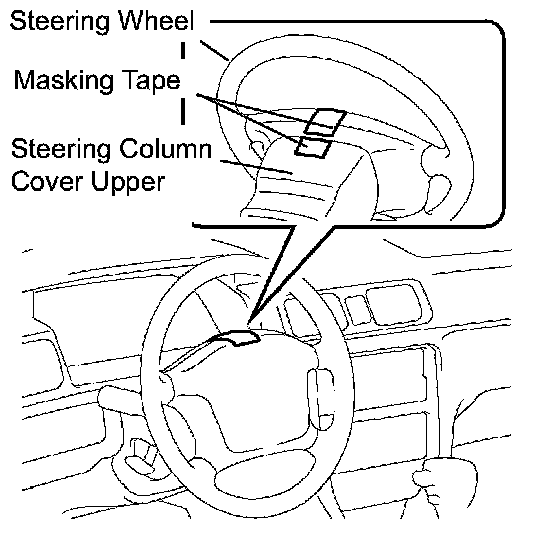 Steering Wheel

Masking Tape

Steering Column Cover Upper