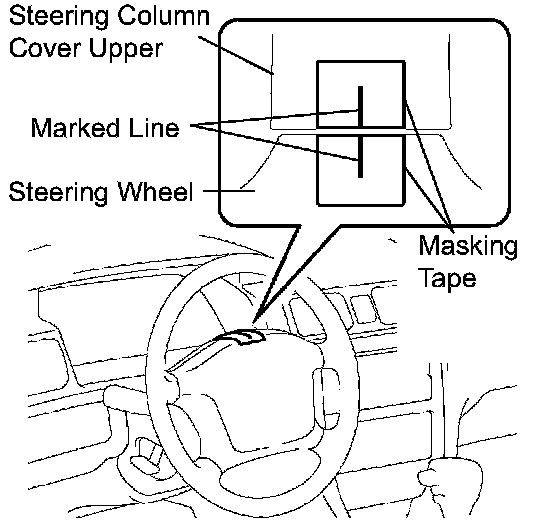 Steering Column Cover Upper

Marked Line

Steering Wheel

Masking Tape