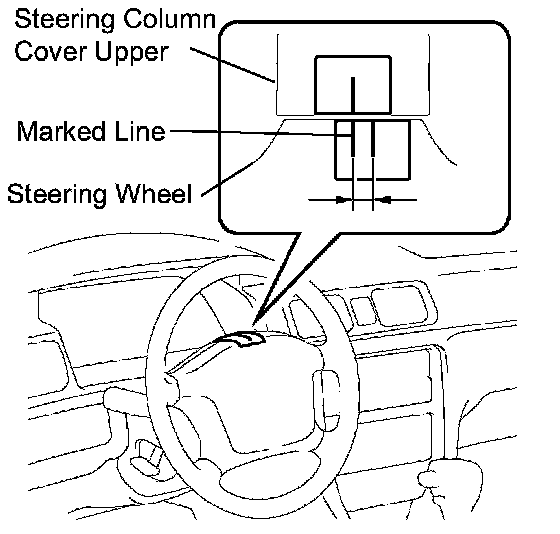 Steering Column Cover Upper

Marked Line

Steering Wheel