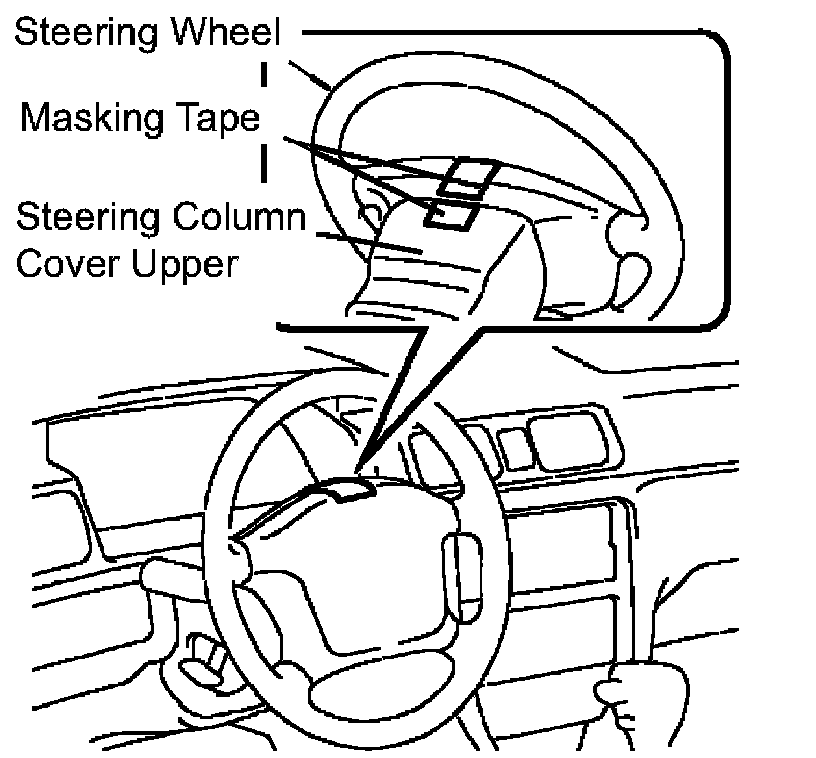 Steering Wheel
Masking Tape
Steering Column Cover Upper