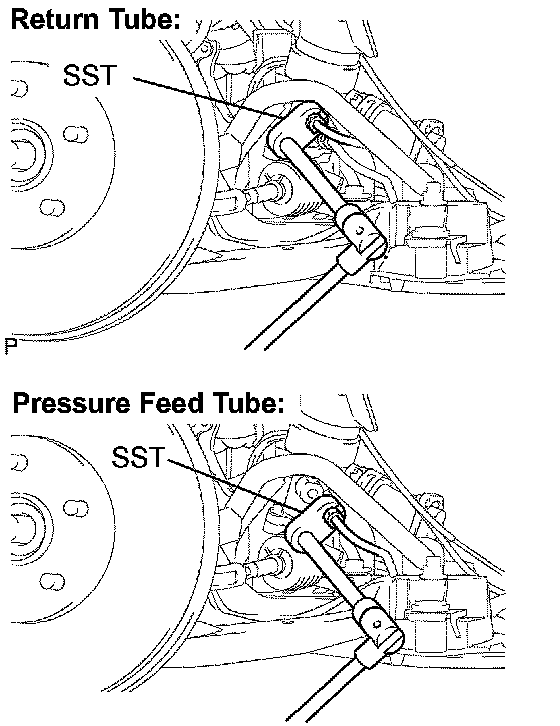 Return Tube:

SST

P

Pressure Feed Tube:

SST