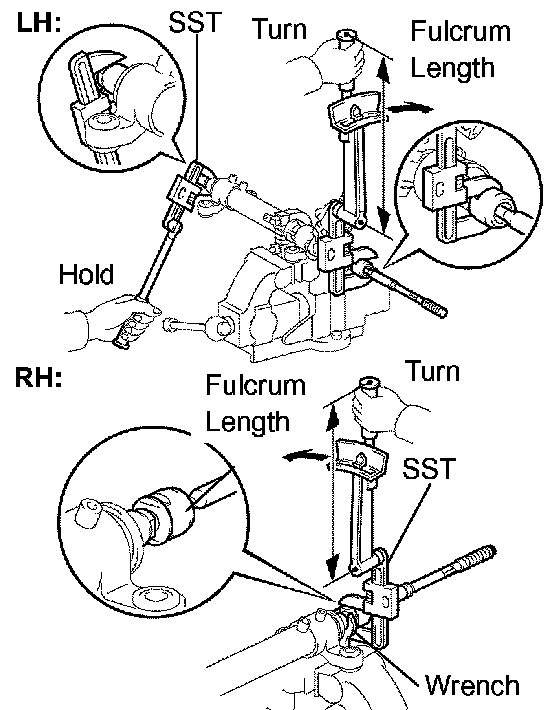 LH:
SST
Turn
Fulcrum Length
Hold
RH:
Fulcrum Length
Turn
SST
Wrench