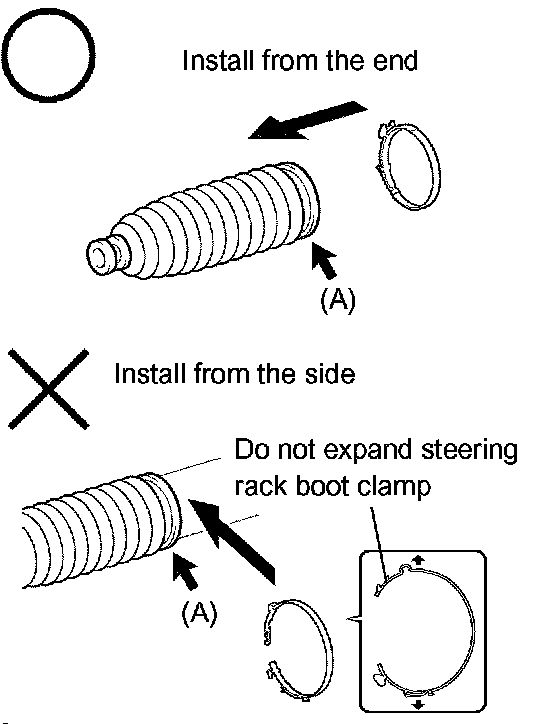 Install from the end

(A)

Install from the side

Do not expand steering rack boot clamp

(A)