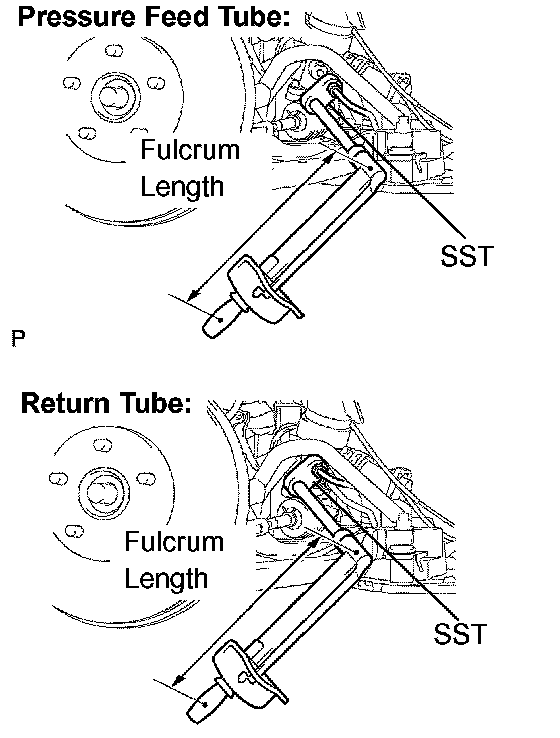 Pressure Feed Tube:

Fulcrum Length

SST

P

Return Tube:

Fulcrum Length

SST