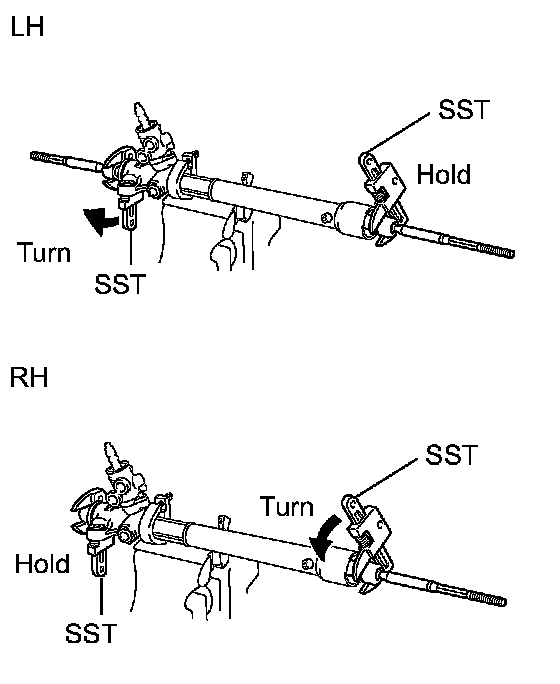 LH

SST

Hold

Turn

SST

RH

SST

Turn

Hold

SST