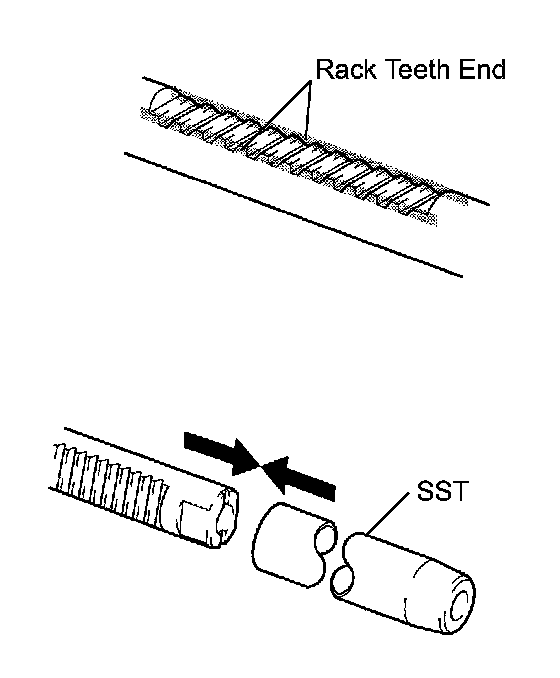 Rack Teeth End

SST