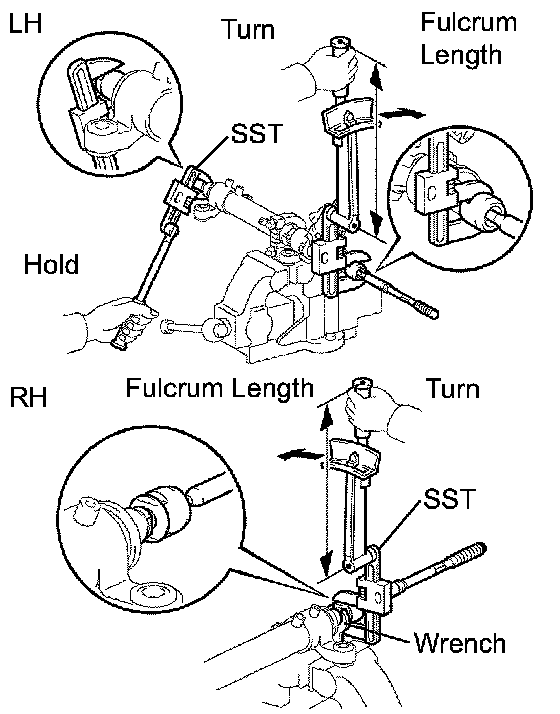 LH

Turn

Fulcrum Length

SST

Hold

RH

Fulcrum Length

Turn

SST

Wrench