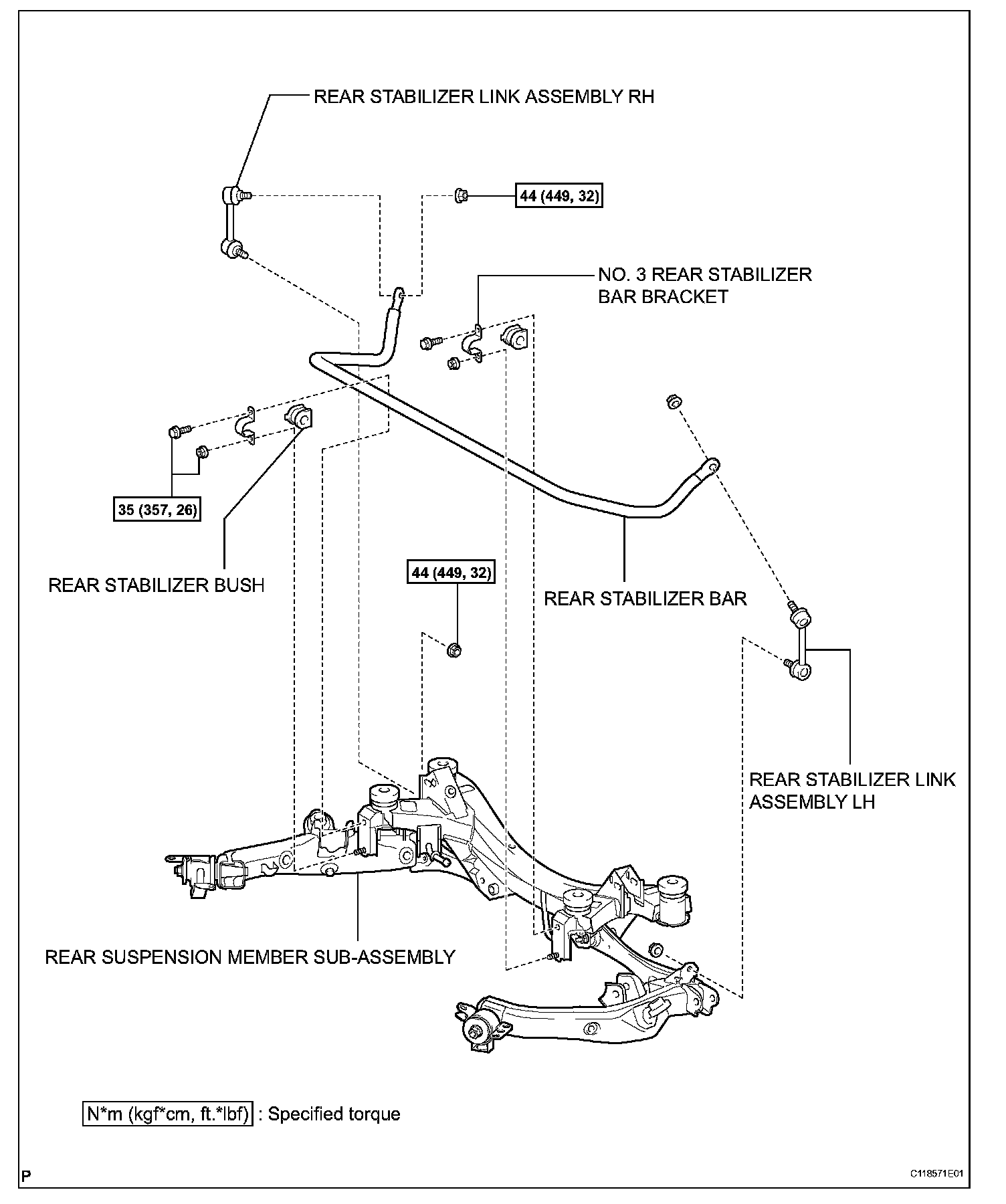 REAR STABILIZER LINK ASSEMBLY RH

44 (449, 32)

NO. 3 REAR STABILIZER BAR BRACKET

35 (357, 26)

REAR STABILIZER BUSH

44 (449, 32)

REAR STABILIZER BAR

REAR STABILIZER LINK ASSEMBLY LH

REAR SUSPENSION MEMBER SUB-ASSEMBLY

N*m (kgf*cm, ft.*lbf) : Specified torque

P

C118571E01