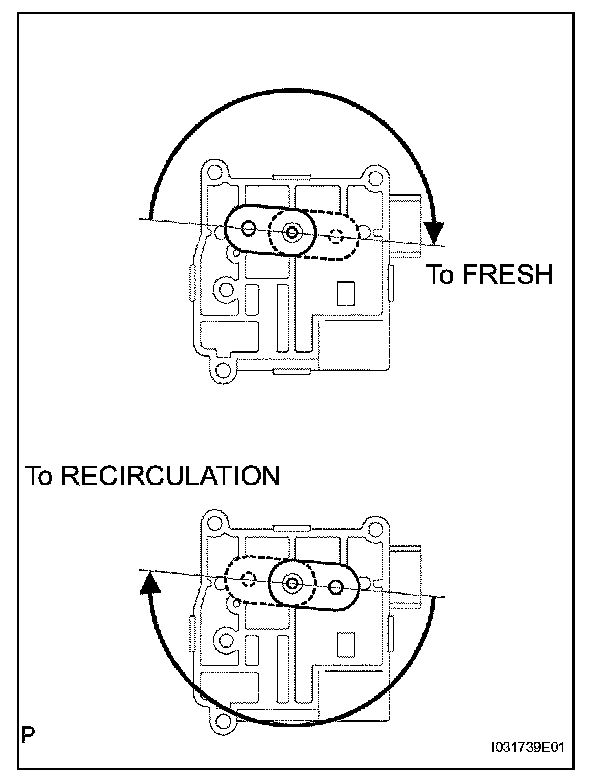 To FRESH

To RECIRCULATION

P

I031739E01