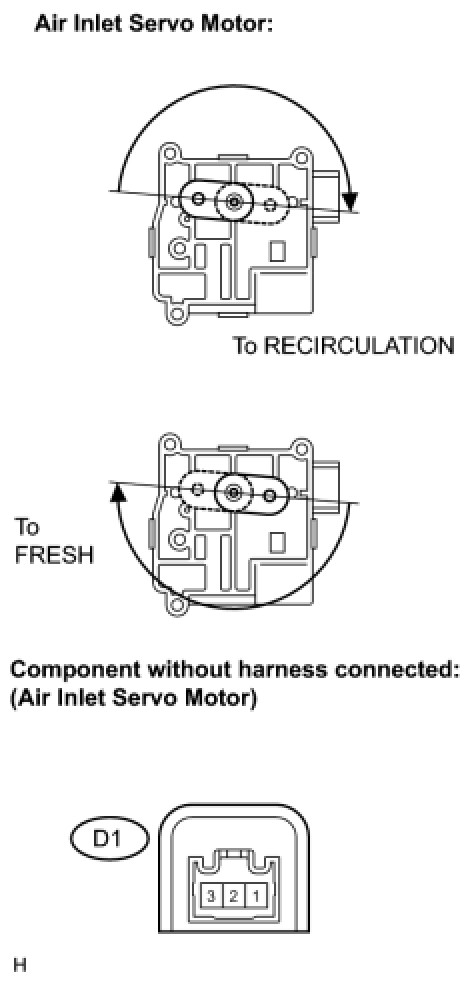 Air Inlet Servo Motor:

To RECIRCULATION

To FRESH

Component without harness connected:
(Air Inlet Servo Motor)

D1

3 2 1

H