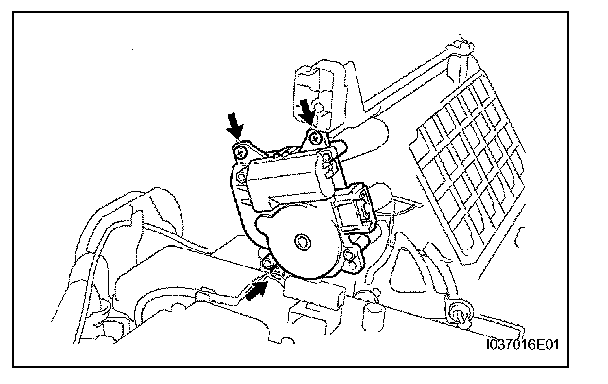 I037016E01