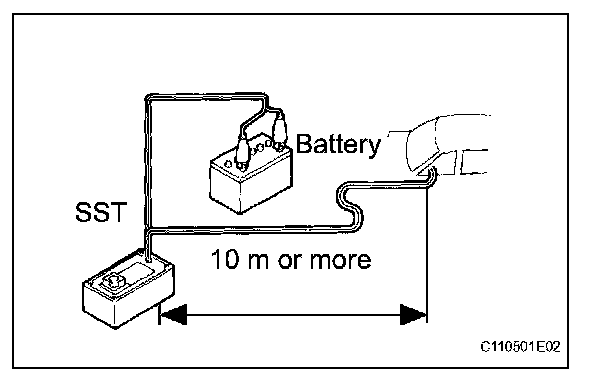 Battery

SST

10 m or more

C110501E02